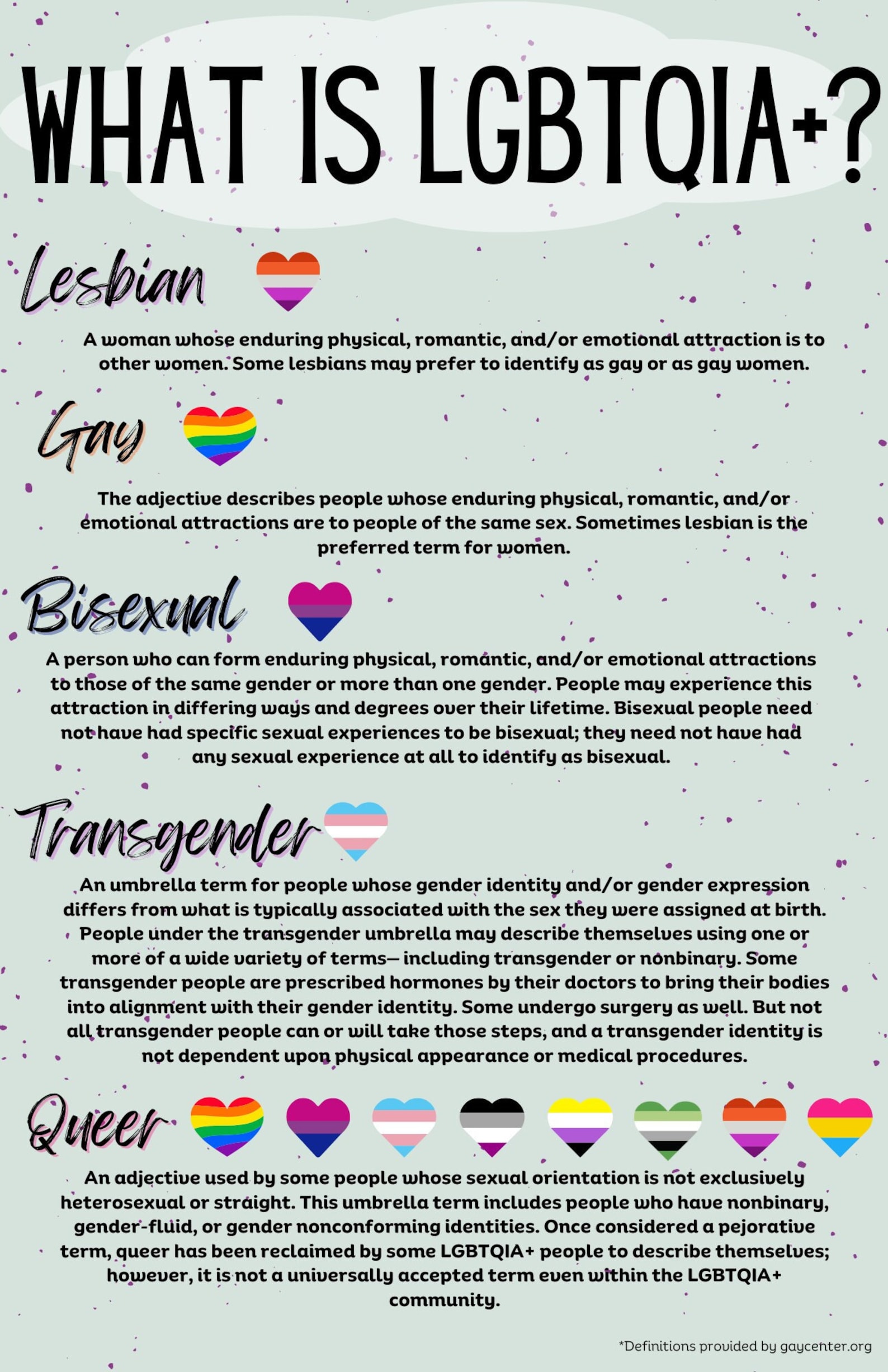 WHAT IS LGBTQIA+?

Lesbian

A woman whose enduring physical, romantic, and/or emotional attraction is to other women. Some lesbians may prefer to identify as gay or as gay women.

Gay

The adjective describes people whose enduring physical, romantic, and/or emotional attractions are to people of the same sex. Sometimes lesbian is the preferred term for women.

Bisexual

A person who can form enduring physical, romantic, and/or emotional attractions to those of the same gender or more than one gender. People may experience this attraction in differing ways and degrees over their lifetime. Bisexual people need not have had specific sexual experiences to be bisexual; they need not have had any sexual experience at all to identify as bisexual.

Transgender

An umbrella term for people whose gender identity and/or gender expression differs from what is typically associated with the sex they were assigned at birth. People under the transgender umbrella may describe themselves using one or more of a wide variety of terms— including transgender or nonbinary. Some transgender people are prescribed hormones by their doctors to bring their bodies into alignment with their gender identity. Some undergo surgery as well. But not all transgender people can or will take those steps, and a transgender identity is not dependent upon physical appearance or medical procedures.

Queer

An adjective used by some people whose sexual orientation is not exclusively heterosexual or straight. This umbrella term includes people who have nonbinary, gender-fluid, or gender nonconforming identities. Once considered a pejorative term, queer has been reclaimed by some LGBTQIA+ people to describe themselves; however, it is not a universally accepted term even within the LGBTQIA+ community.

*Definitions provided by gaycenter.org