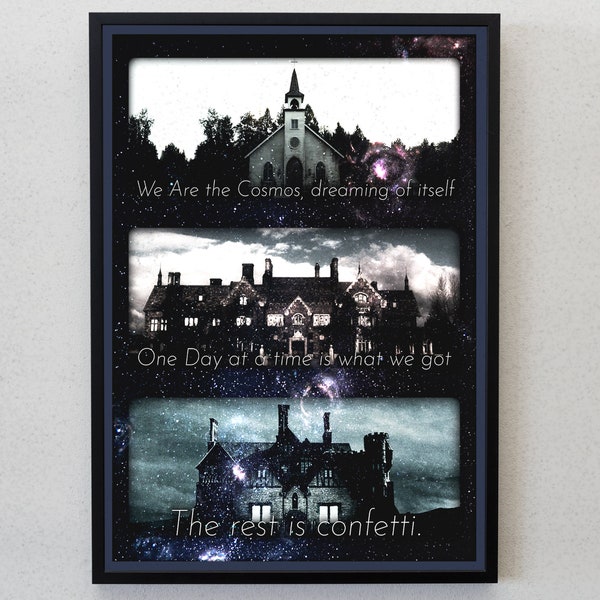 We Are the Cosmos, dreaming of itself

One Day at a time is what we got

The rest is confetti.