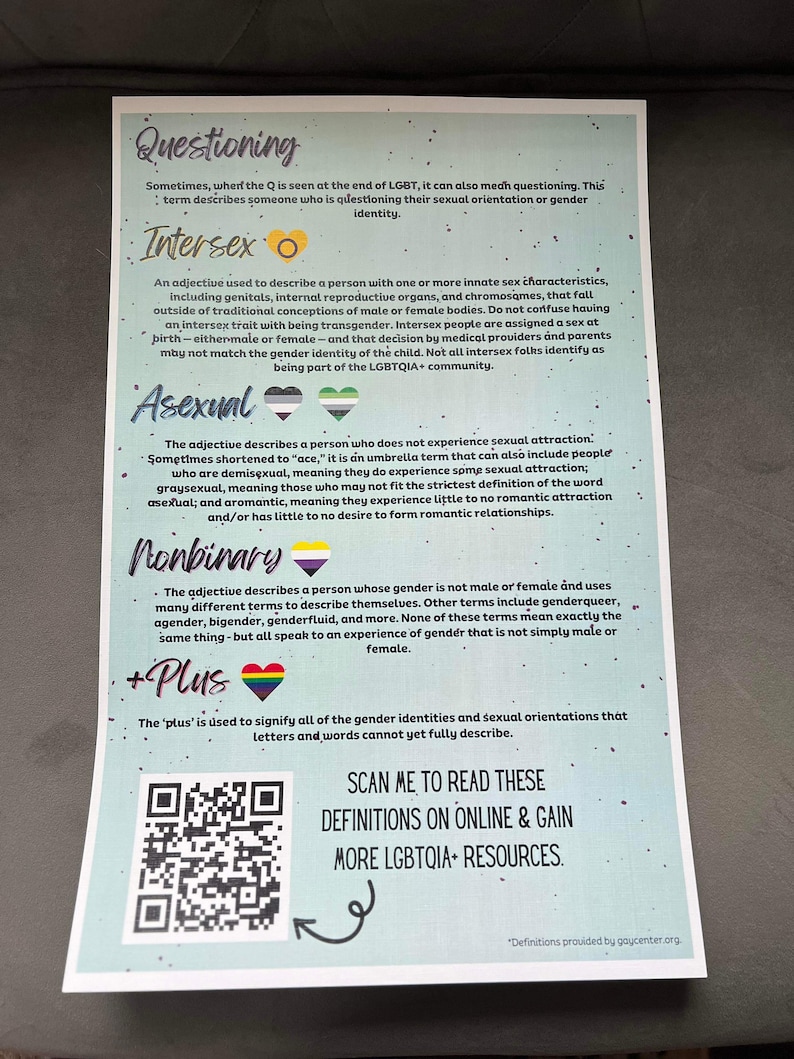 Questioning

Sometimes, when the Q is seen at the end of LGBT, it can also mean questioning. This term describes someone who is questioning their sexual orientation or gender identity.

Intersex

An adjective used to describe a person with one or more innate sex characteristics, including genitals, internal reproductive organs, and chromosomes, that fall outside of traditional conceptions of male or female bodies. Do not confuse having an intersex trait with being transgender. Intersex people are assigned a sex at birth — either male or female — and that decision by medical providers and parents may not match the gender identity of the child. Not all intersex folks identify as being part of the LGBTQIA+ community.

Asexual

The adjective describes a person who does not experience sexual attraction. Sometimes shortened to "ace," it is an umbrella term that can also include people who are demisexual, meaning they do experience some sexual attraction; graysexual, meaning those who may not fit the strictest definition of the word asexual; and aromantic, meaning they experience little to no romantic attraction and/or has little to no desire to form romantic relationships.

Nonbinary

The adjective describes a person whose gender is not male or female and uses many different terms to describe themselves. Other terms include genderqueer, agender, bigender, genderfluid, and more. None of these terms mean exactly the same thing - but all speak to an experience of gender that is not simply male or female.

+Plus

The 'plus' is used to signify all of the gender identities and sexual orientations that letters and words cannot yet fully describe.

SCAN ME TO READ THESE DEFINITIONS ON ONLINE & GAIN MORE LGBTQIA+ RESOURCES.

*Definitions provided by gaycenter.org.