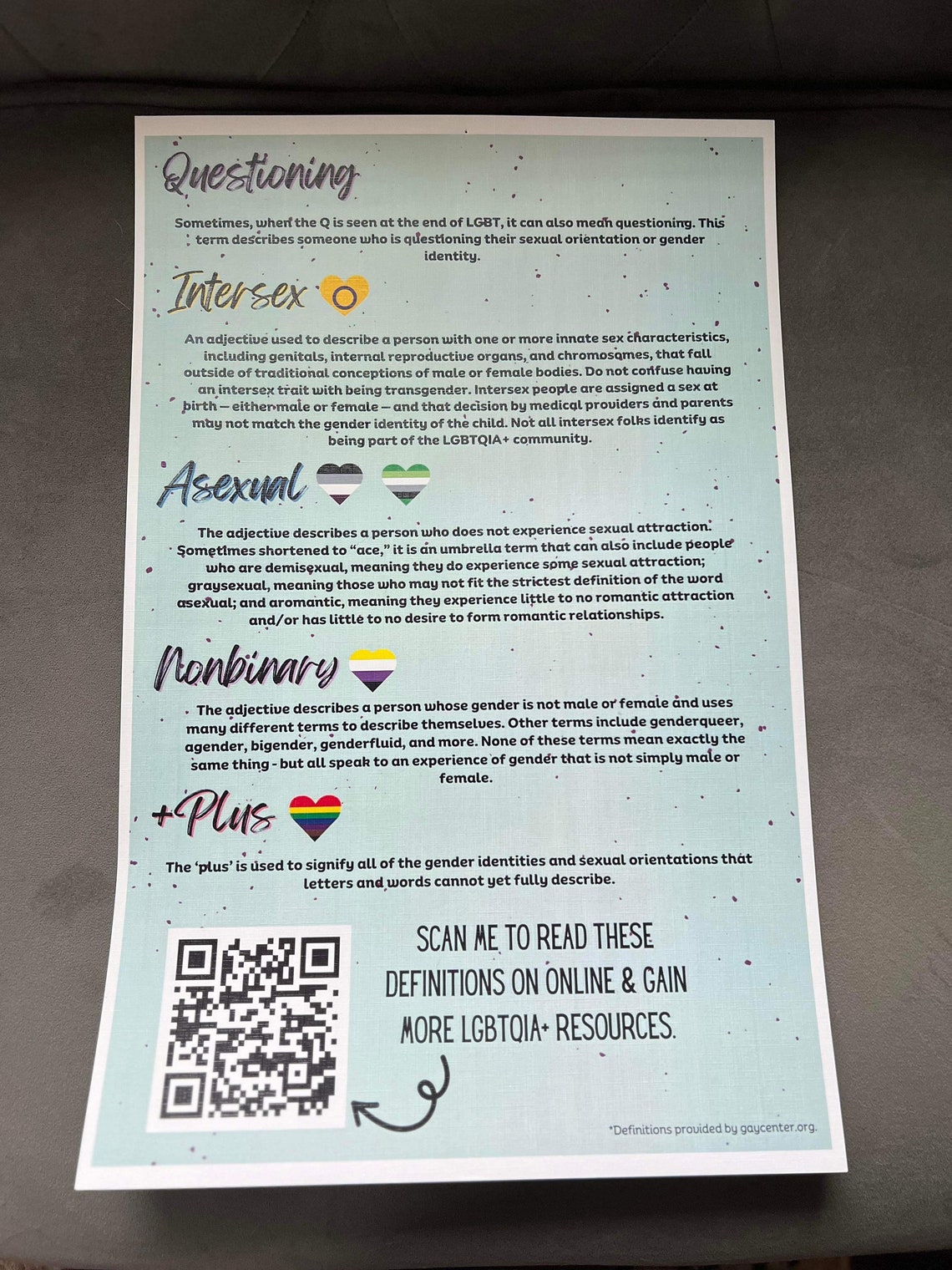 Questioning

Sometimes, when the Q is seen at the end of LGBT, it can also mean questioning. This term describes someone who is questioning their sexual orientation or gender identity.

Intersex

An adjective used to describe a person with one or more innate sex characteristics, including genitals, internal reproductive organs, and chromosomes, that fall outside of traditional conceptions of male or female bodies. Do not confuse having an intersex trait with being transgender. Intersex people are assigned a sex at birth — either male or female — and that decision by medical providers and parents may not match the gender identity of the child. Not all intersex folks identify as being part of the LGBTQIA+ community.

Asexual

The adjective describes a person who does not experience sexual attraction. Sometimes shortened to "ace," it is an umbrella term that can also include people who are demisexual, meaning they do experience some sexual attraction; graysexual, meaning those who may not fit the strictest definition of the word asexual; and aromantic, meaning they experience little to no romantic attraction and/or has little to no desire to form romantic relationships.

Nonbinary

The adjective describes a person whose gender is not male or female and uses many different terms to describe themselves. Other terms include genderqueer, agender, bigender, genderfluid, and more. None of these terms mean exactly the same thing - but all speak to an experience of gender that is not simply male or female.

+Plus

The 'plus' is used to signify all of the gender identities and sexual orientations that letters and words cannot yet fully describe.

SCAN ME TO READ THESE DEFINITIONS ON ONLINE & GAIN MORE LGBTQIA+ RESOURCES.

*Definitions provided by gaycenter.org.