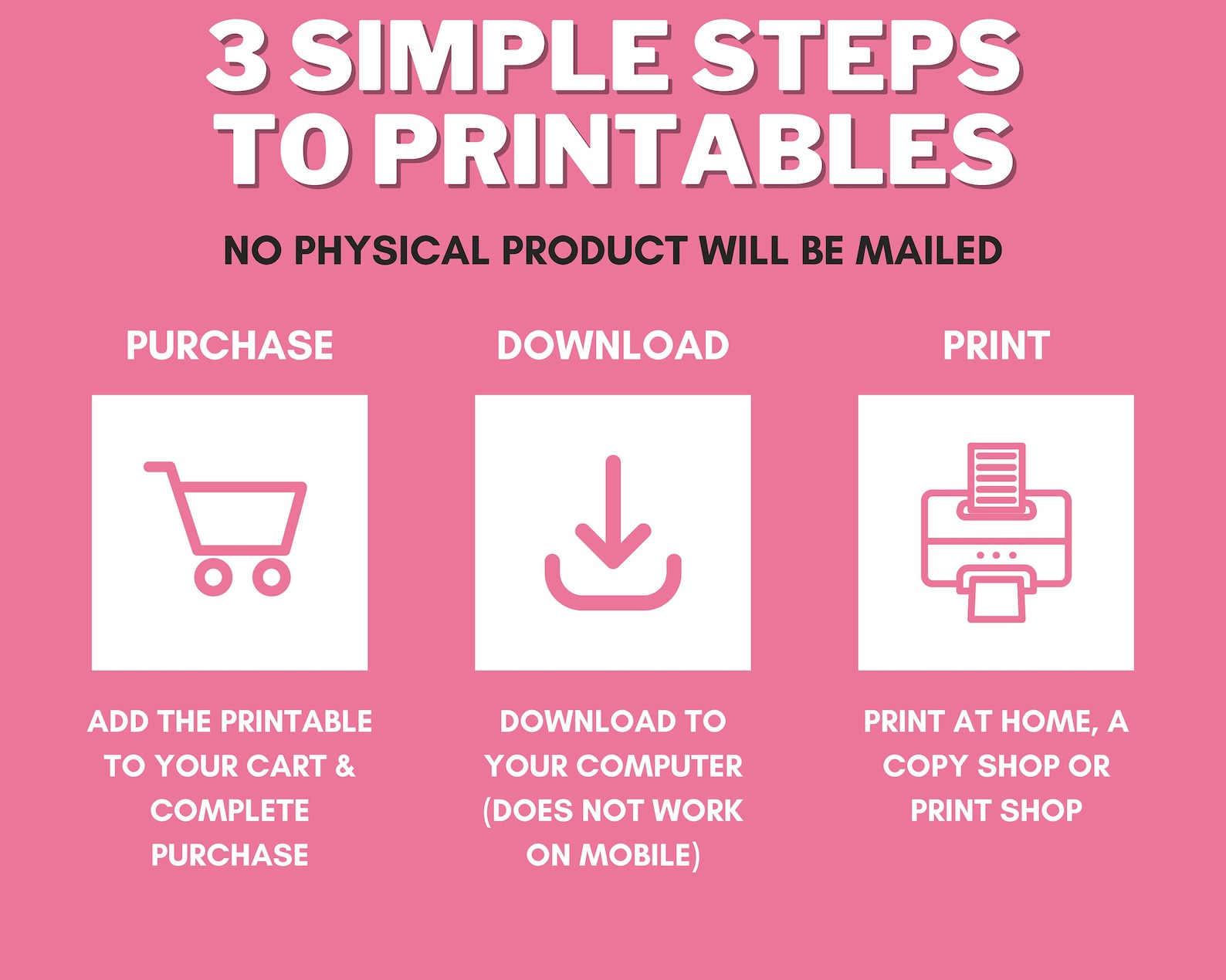 3 SIMPLE STEPS TO PRINTABLES

NO PHYSICAL PRODUCT WILL BE MAILED

PURCHASE

ADD THE PRINTABLE TO YOUR CART & COMPLETE PURCHASE

DOWNLOAD

DOWNLOAD TO YOUR COMPUTER (DOES NOT WORK ON MOBILE)

PRINT

PRINT AT HOME, A COPY SHOP OR PRINT SHOP