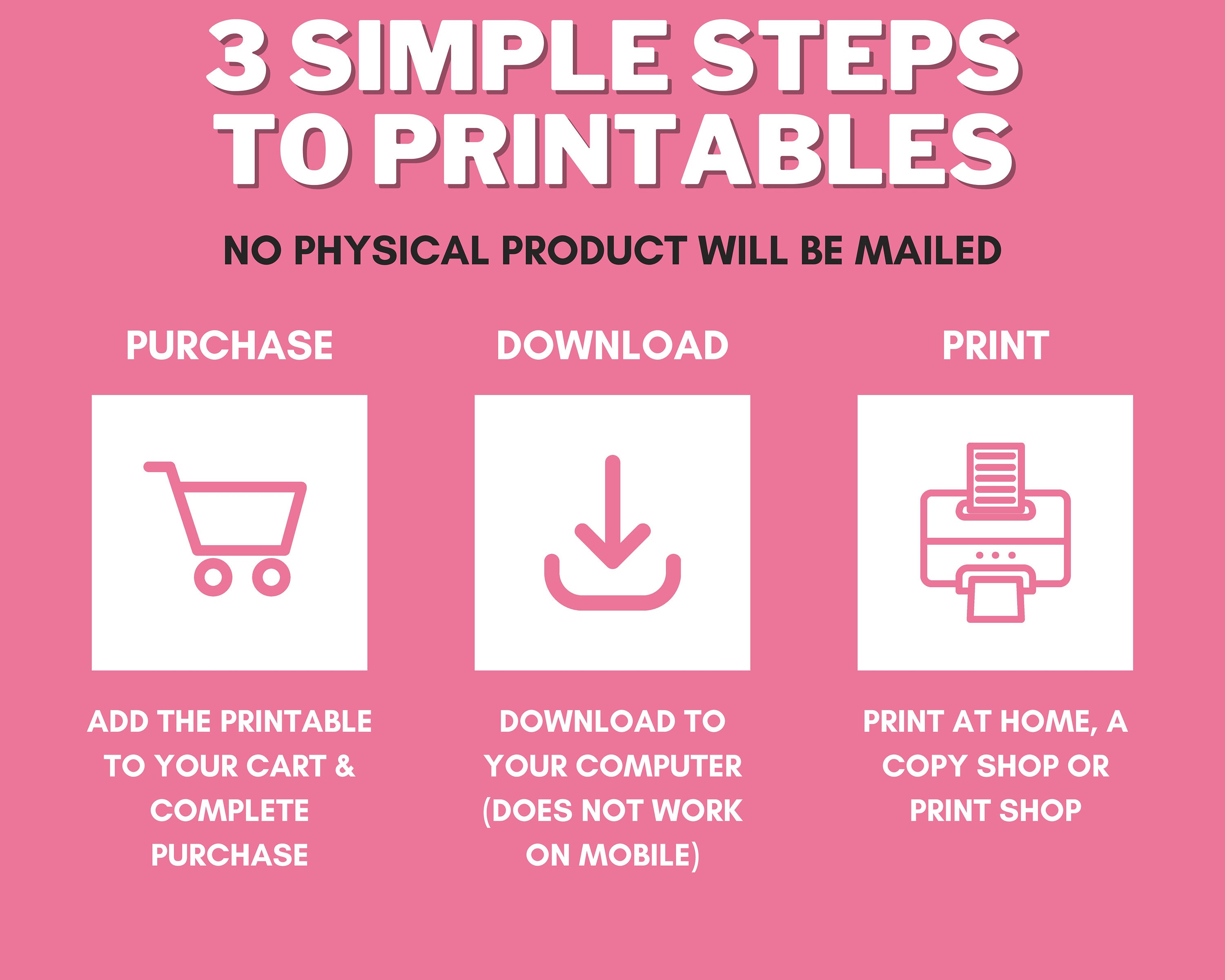 3 SIMPLE STEPS TO PRINTABLES

NO PHYSICAL PRODUCT WILL BE MAILED

PURCHASE

ADD THE PRINTABLE TO YOUR CART & COMPLETE PURCHASE

DOWNLOAD

DOWNLOAD TO YOUR COMPUTER (DOES NOT WORK ON MOBILE)

PRINT

PRINT AT HOME, A COPY SHOP OR PRINT SHOP