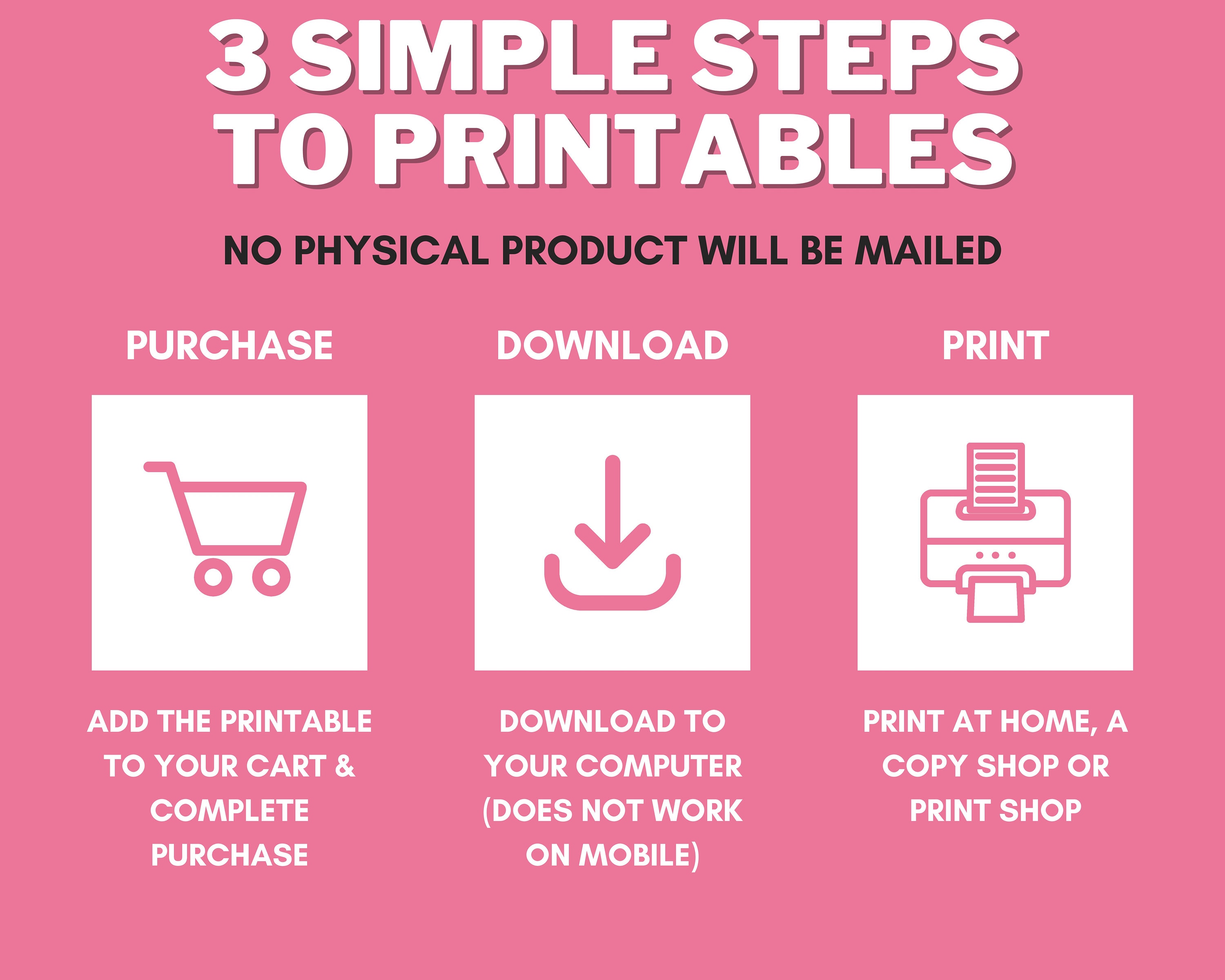 3 SIMPLE STEPS TO PRINTABLES

NO PHYSICAL PRODUCT WILL BE MAILED

PURCHASE

ADD THE PRINTABLE TO YOUR CART & COMPLETE PURCHASE

DOWNLOAD

DOWNLOAD TO YOUR COMPUTER (DOES NOT WORK ON MOBILE)

PRINT

PRINT AT HOME, A COPY SHOP OR PRINT SHOP