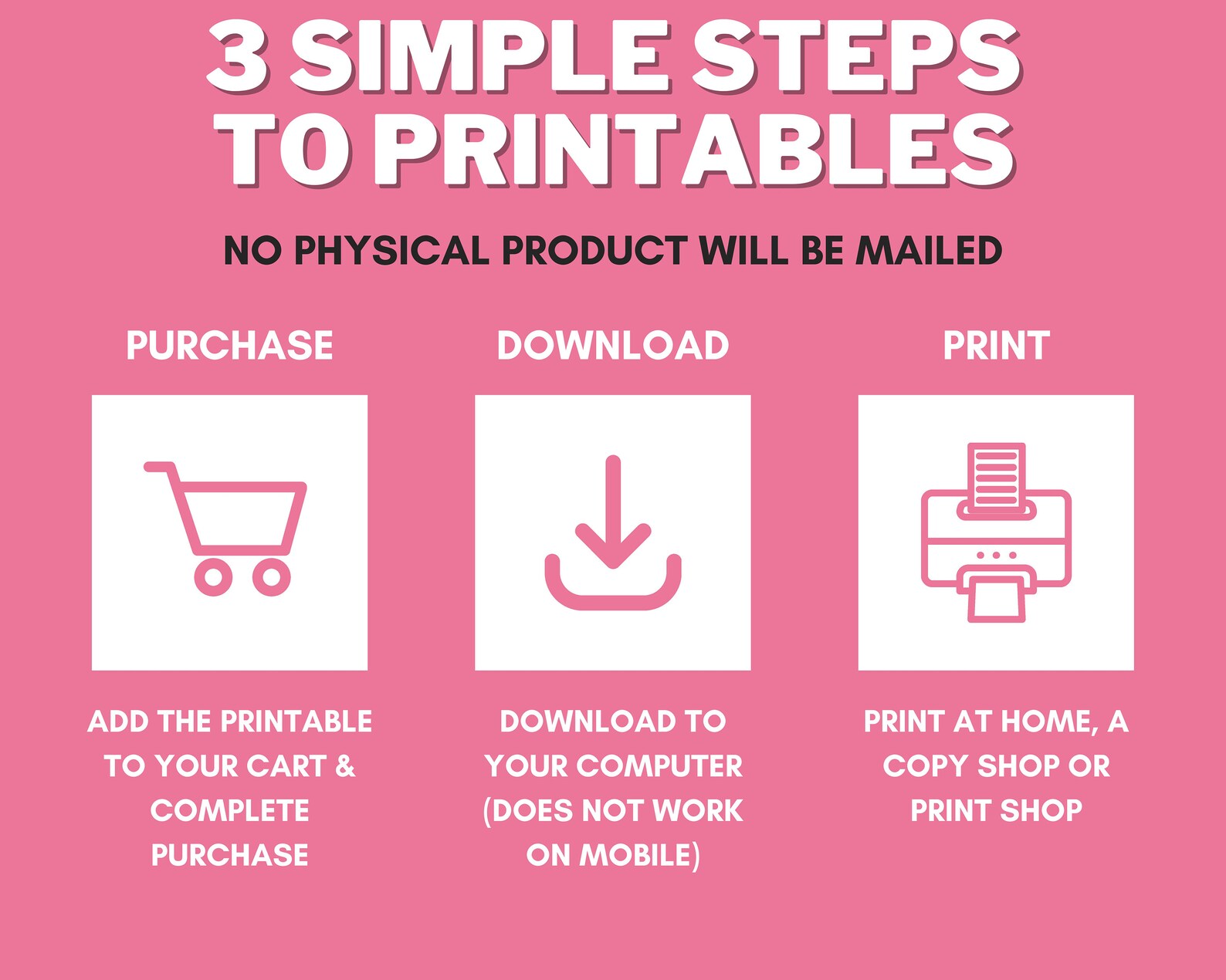 3 SIMPLE STEPS TO PRINTABLES

NO PHYSICAL PRODUCT WILL BE MAILED

PURCHASE

ADD THE PRINTABLE TO YOUR CART & COMPLETE PURCHASE

DOWNLOAD

DOWNLOAD TO YOUR COMPUTER (DOES NOT WORK ON MOBILE)

PRINT

PRINT AT HOME, A COPY SHOP OR PRINT SHOP