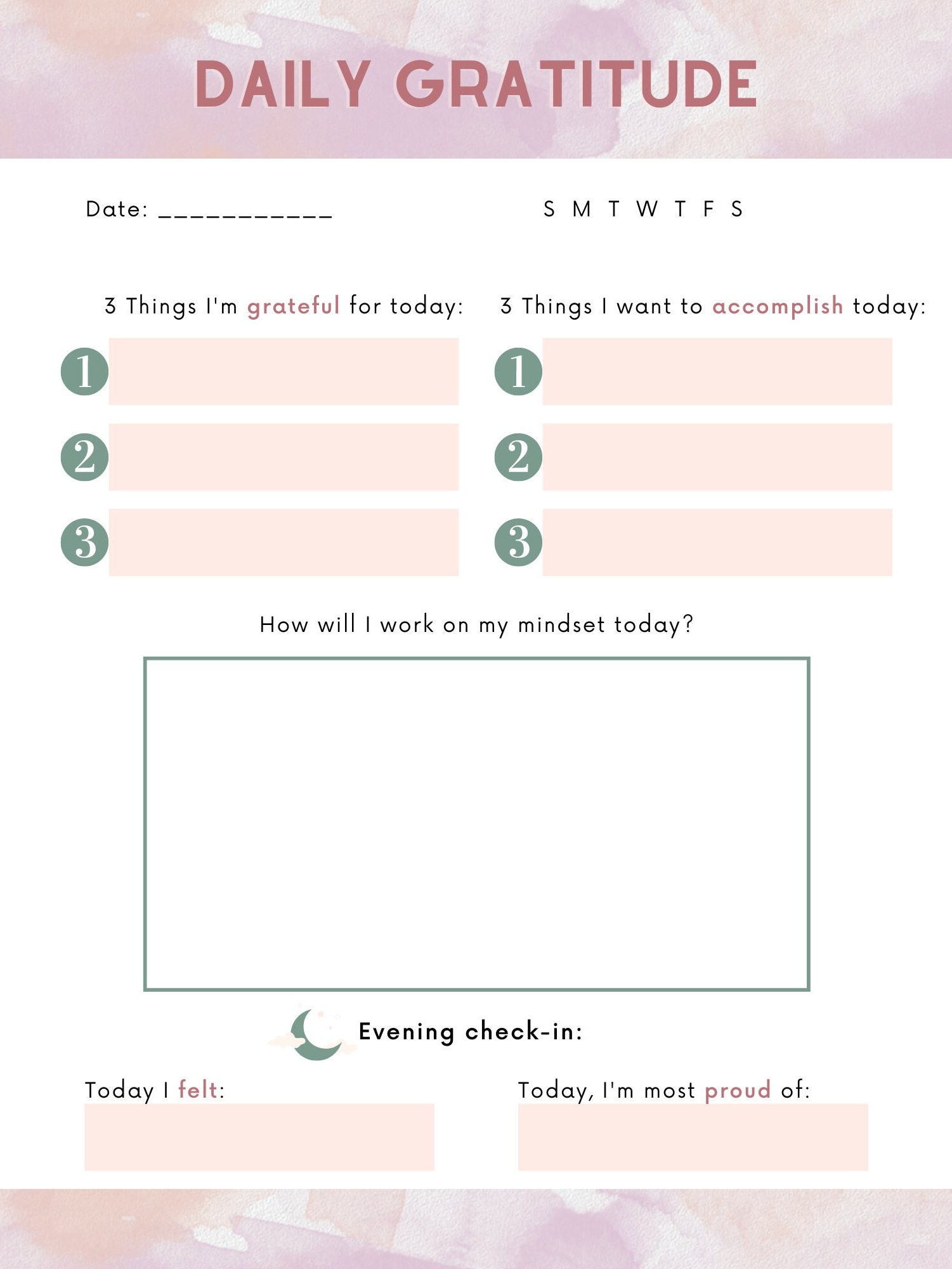 DAILY GRATITUDE

Date: ___________

S M T W T F S

3 Things I'm grateful for today:

1

2

3

3 Things I want to accomplish today:

1

2

3

How will I work on my mindset today?

Evening check-in:

Today I felt:

Today, I'm most proud of: