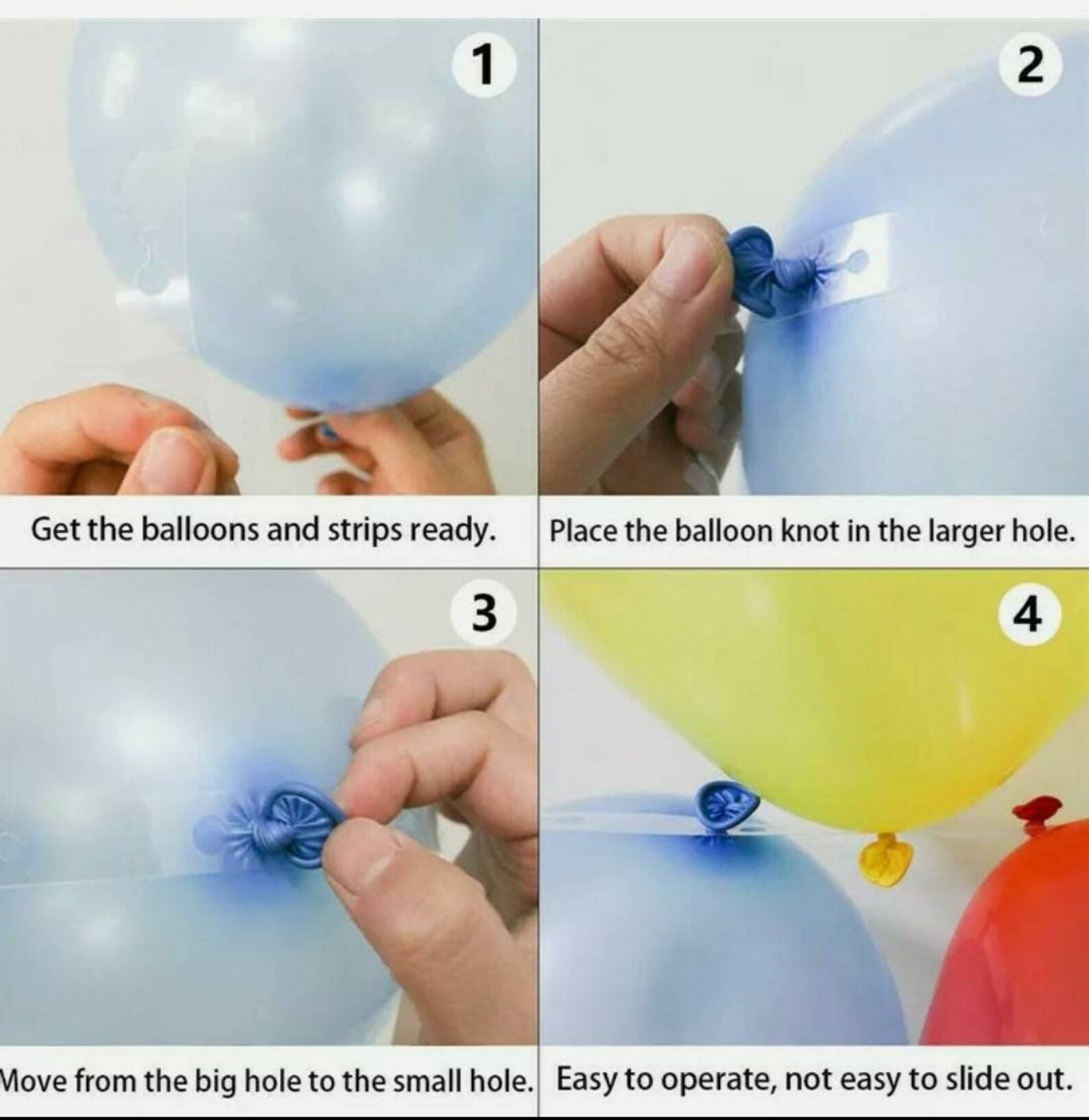 1

Get the balloons and strips ready.

2

Place the balloon knot in the larger hole.

3

Move from the big hole to the small hole.

4

Easy to operate, not easy to slide out.