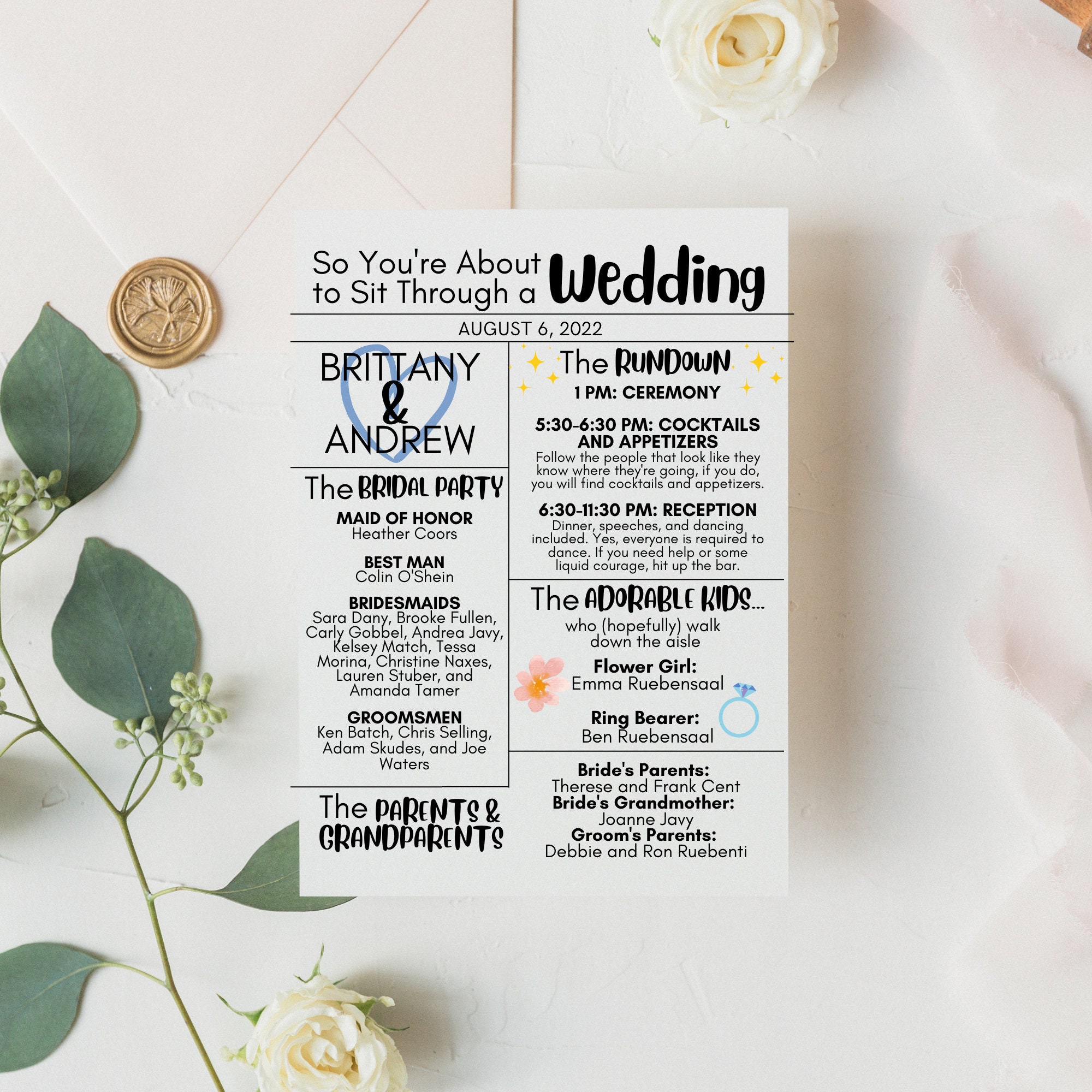 So You're About to Sit Through a Wedding

AUGUST 6, 2022

BRITTANY & ANDREW

The BRIDAL PARTY

MAID OF HONOR
Heather Coors

BEST MAN
Colin O'Shein

BRIDESMAIDS
Sara Dany, Brooke Fullen, Carly Gobbel, Andrea Javy, Kelsey Match, Tessa Morina, Christine Naxes, Lauren Stuber, and Amanda Tamer

GROOMSMEN
Ken Batch, Chris Selling, Adam Skudes, and Joe Waters

The PARENTS & GRANDPARENTS

The RUNDOWN

1 PM: CEREMONY

5:30-6:30 PM: COCKTAILS AND APPETIZERS
Follow the people that look like they know where they're going, if you do, you will find cocktails and appetizers.

6:30-11:30 PM: RECEPTION
Dinner, speeches, and dancing included. Yes, everyone is required to dance. If you need help or some liquid courage, hit up the bar.

The ADORABLE KIDS...
who (hopefully) walk down the aisle

Flower Girl:
Emma Ruebensaal

Ring Bearer:
Ben Ruebensaal

Bride's Parents:
Therese and Frank Cent
Bride's Grandmother:
Joanne Javy
Groom's Parents:
Debbie and Ron Ruebenti