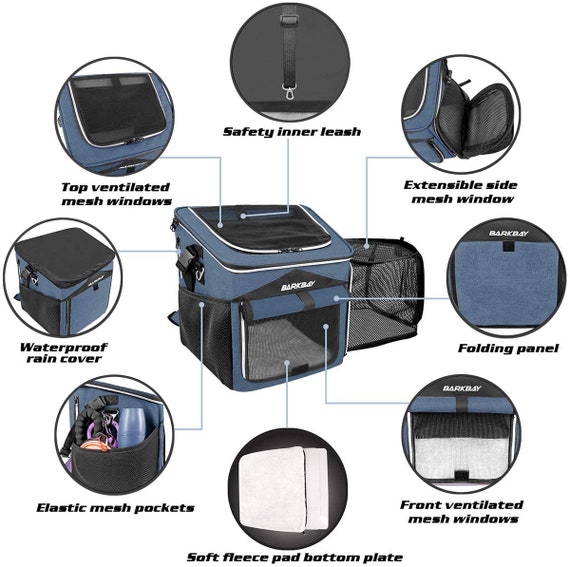 Safety inner leash

Top ventilated mesh windows

Extensible side mesh window

BARKBAY

BARKBAY

Waterproof rain cover

Folding panel

BARKBAY

Elastic mesh pockets

Front ventilated mesh windows

Soft fleece pad bottom plate