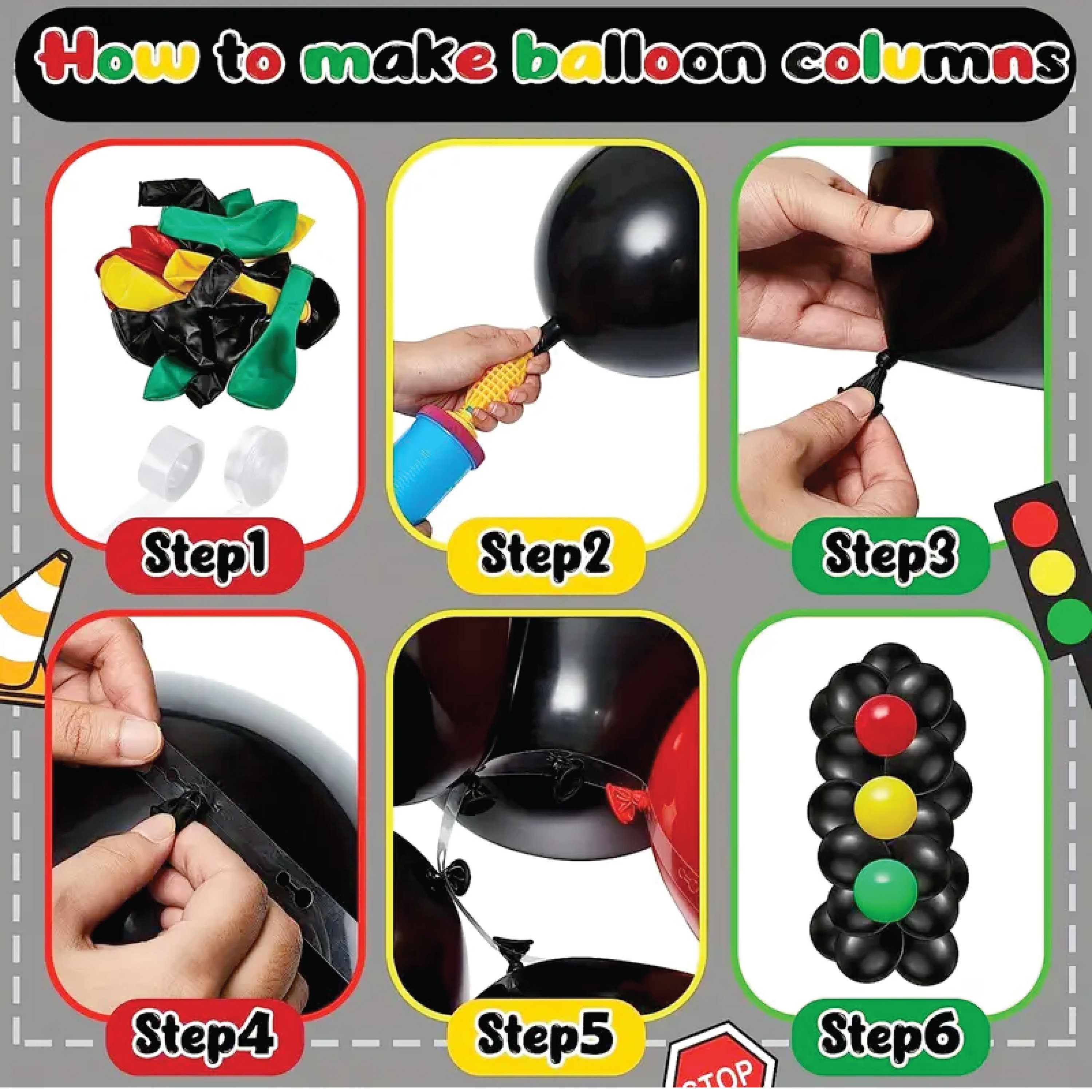 How to make balloon columns

Step1

Step2

Step3

Step4

Step5

Step6

STOP