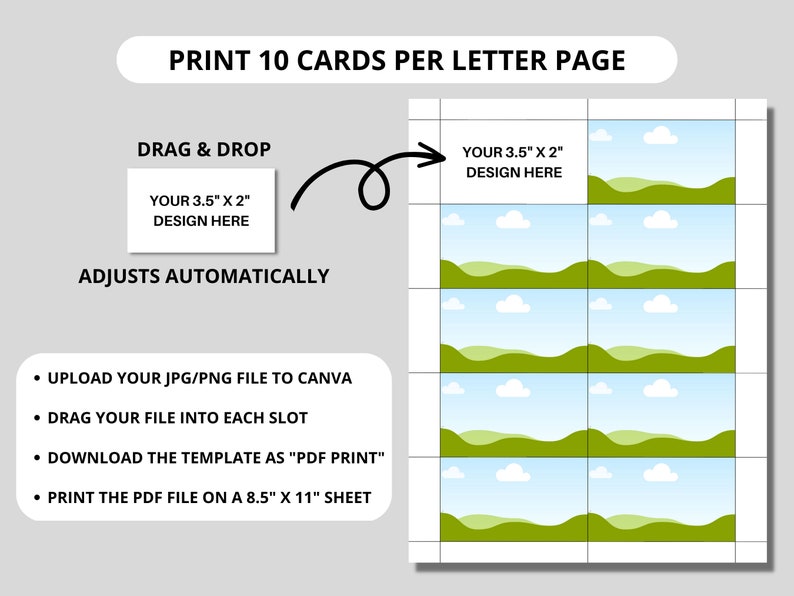 PRINT 10 CARDS PER LETTER PAGE

DRAG & DROP

YOUR 3.5" X 2" DESIGN HERE

ADJUSTS AUTOMATICALLY

YOUR 3.5" X 2" DESIGN HERE

• UPLOAD YOUR JPG/PNG FILE TO CANVA
• DRAG YOUR FILE INTO EACH SLOT
• DOWNLOAD THE TEMPLATE AS "PDF PRINT"
• PRINT THE PDF FILE ON A 8.5" X 11" SHEET