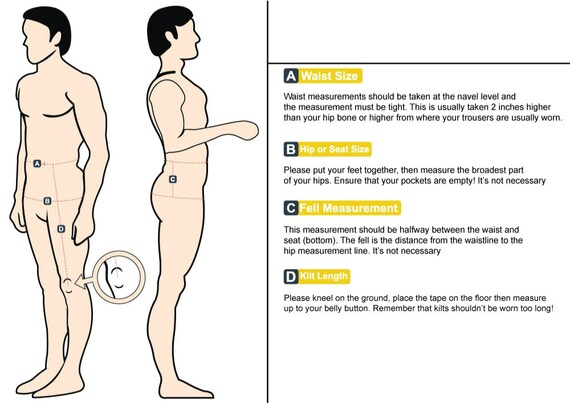 A
B
D
C

A Waist Size

Waist measurements should be taken at the navel level and the measurement must be tight. This is usually taken 2 inches higher than your hip bone or higher from where your trousers are usually worn.

B Hip or Seat Size

Please put your feet together, then measure the broadest part of your hips. Ensure that your pockets are empty! It's not necessary

C Fell Measurement

This measurement should be halfway between the waist and seat (bottom). The fell is the distance from the waistline to the hip measurement line. It's not necessary

D Kilt Length

Please kneel on the ground, place the tape on the floor then measure up to your belly button. Remember that kilts shouldn't be worn too long!