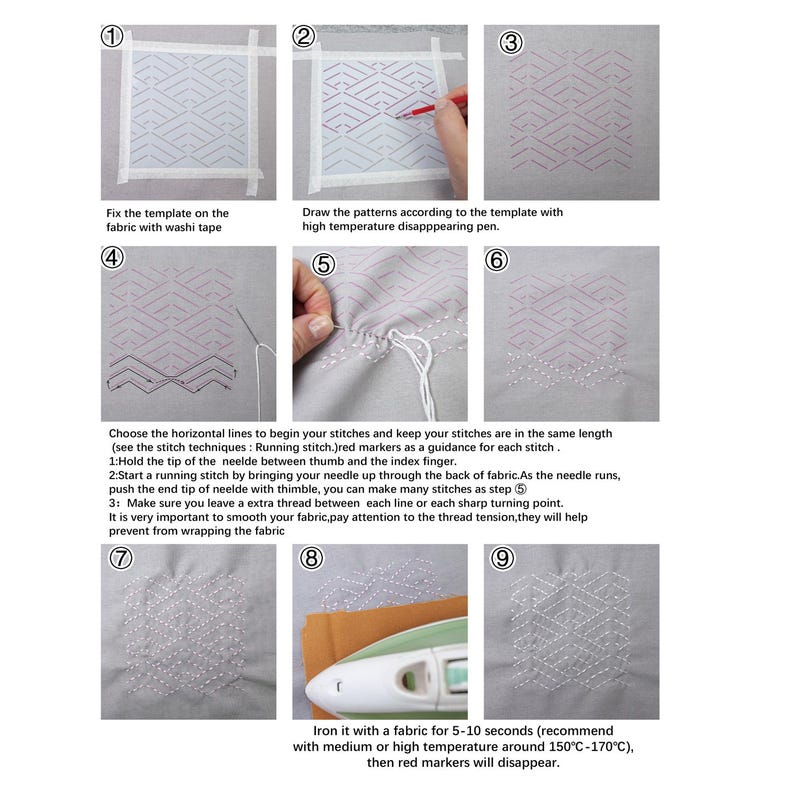 ①

②

③

Fix the template on the fabric with washi tape

Draw the patterns according to the template with high temperature disapppearing pen.

④

⑤

⑥

Choose the horizontal lines to begin your stitches and keep your stitches are in the same length (see the stitch techniques : Running stitch.)red markers as a guidance for each stitch .
1:Hold the tip of the neelde between thumb and the index finger.
2:Start a running stitch by bringing your needle up through the back of fabric.As the needle runs, push the end tip of neelde with thimble, you can make many stitches as step ⑤
3：Make sure you leave a extra thread between each line or each sharp turning point.
It is very important to smooth your fabric,pay attention to the thread tension,they will help prevent from wrapping the fabric

⑦

⑧

⑨

Iron it with a fabric for 5-10 seconds (recommend with medium or high temperature around 150℃-170℃), then red markers will disappear.