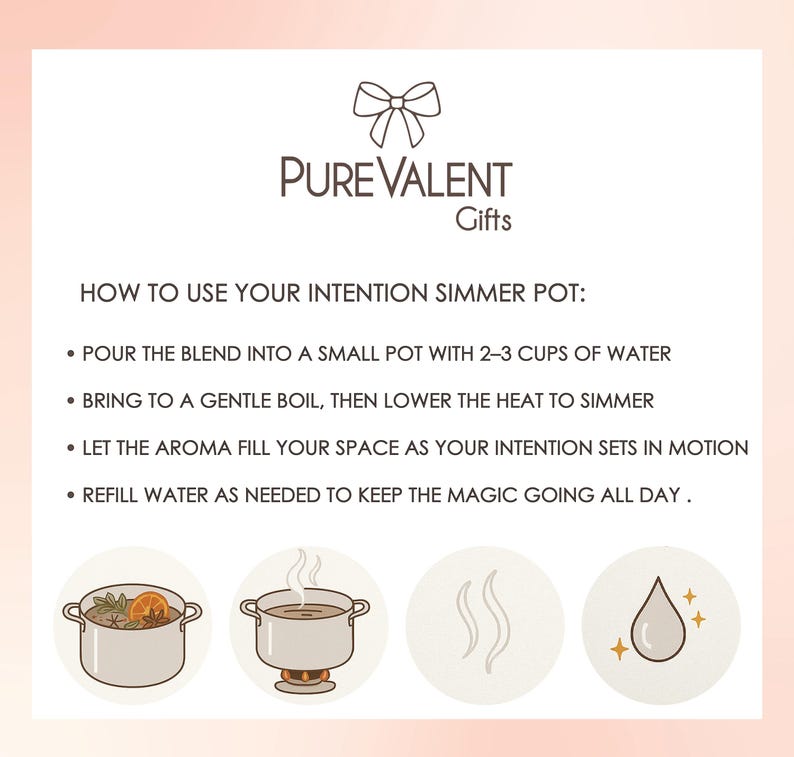 PUREVALENT
Gifts

HOW TO USE YOUR INTENTION SIMMER POT:

• POUR THE BLEND INTO A SMALL POT WITH 2–3 CUPS OF WATER

• BRING TO A GENTLE BOIL, THEN LOWER THE HEAT TO SIMMER

• LET THE AROMA FILL YOUR SPACE AS YOUR INTENTION SETS IN MOTION

• REFILL WATER AS NEEDED TO KEEP THE MAGIC GOING ALL DAY .