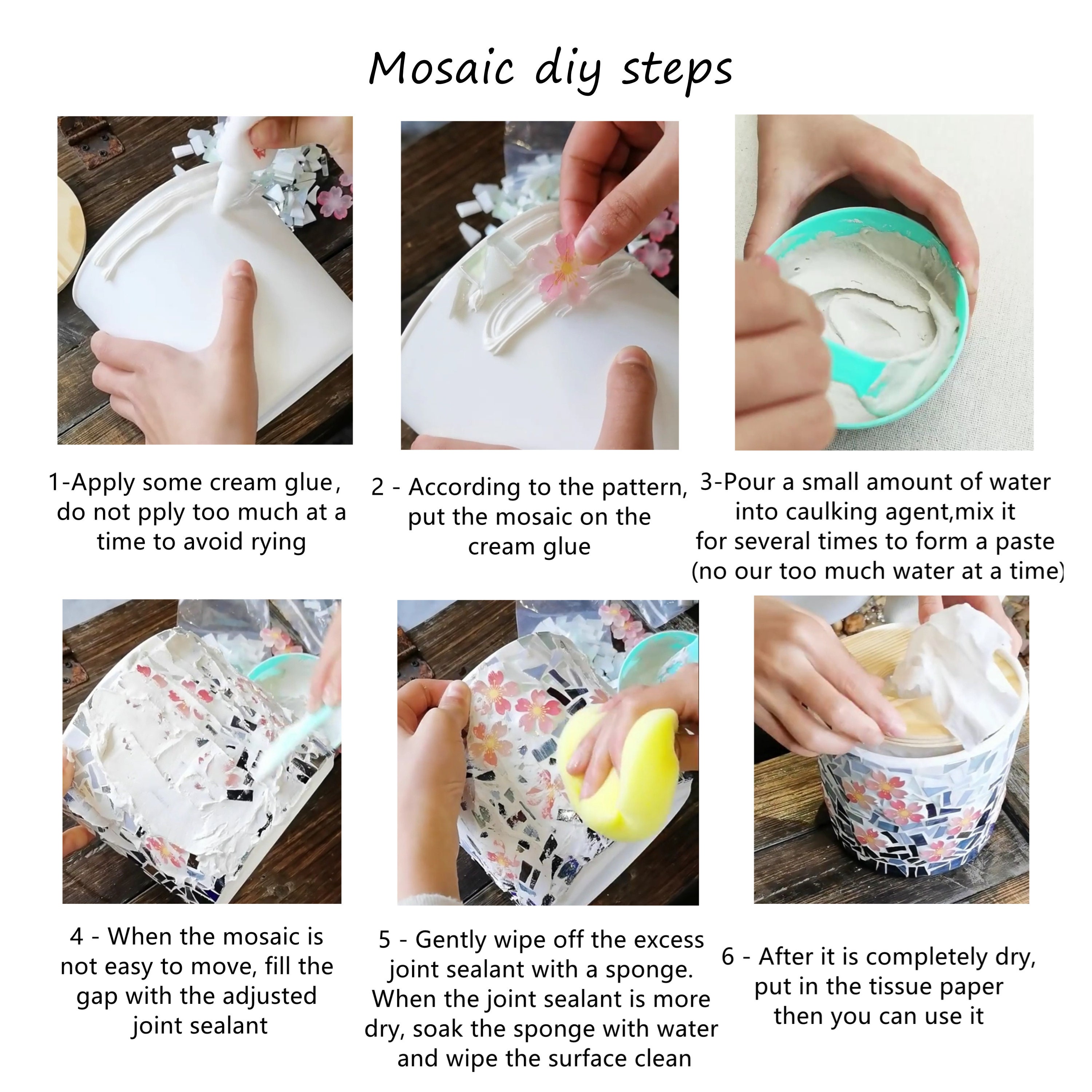 Mosaic diy steps

1-Apply some cream glue, do not pply too much at a time to avoid rying

2 - According to the pattern, put the mosaic on the cream glue

3-Pour a small amount of water into caulking agent,mix it for several times to form a paste (no our too much water at a time)

4 - When the mosaic is not easy to move, fill the gap with the adjusted joint sealant

5 - Gently wipe off the excess joint sealant with a sponge. When the joint sealant is more dry, soak the sponge with water and wipe the surface clean

6 - After it is completely dry, put in the tissue paper then you can use it