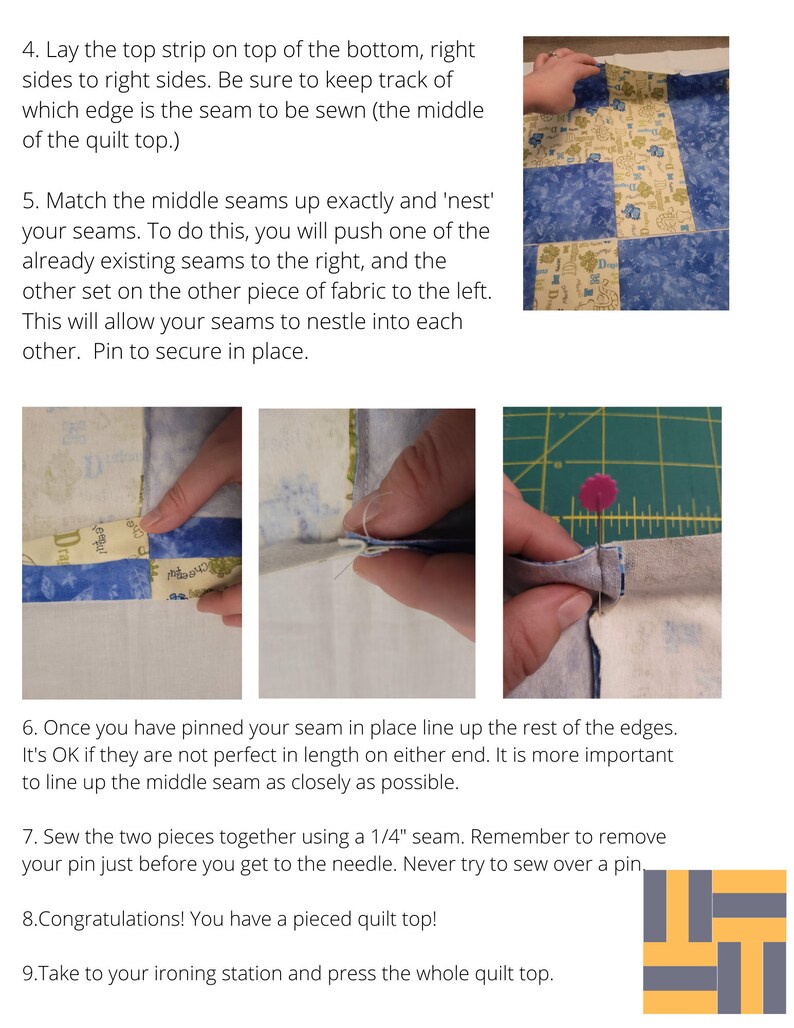 4. Lay the top strip on top of the bottom, right sides to right sides. Be sure to keep track of which edge is the seam to be sewn (the middle of the quilt top.)

5. Match the middle seams up exactly and 'nest' your seams. To do this, you will push one of the already existing seams to the right, and the other set on the other piece of fabric to the left. This will allow your seams to nestle into each other. Pin to secure in place.

6. Once you have pinned your seam in place line up the rest of the edges. It's OK if they are not perfect in length on either end. It is more important to line up the middle seam as closely as possible.

7. Sew the two pieces together using a 1/4" seam. Remember to remove your pin just before you get to the needle. Never try to sew over a pin.

8.Congratulations! You have a pieced quilt top!

9.Take to your ironing station and press the whole quilt top.