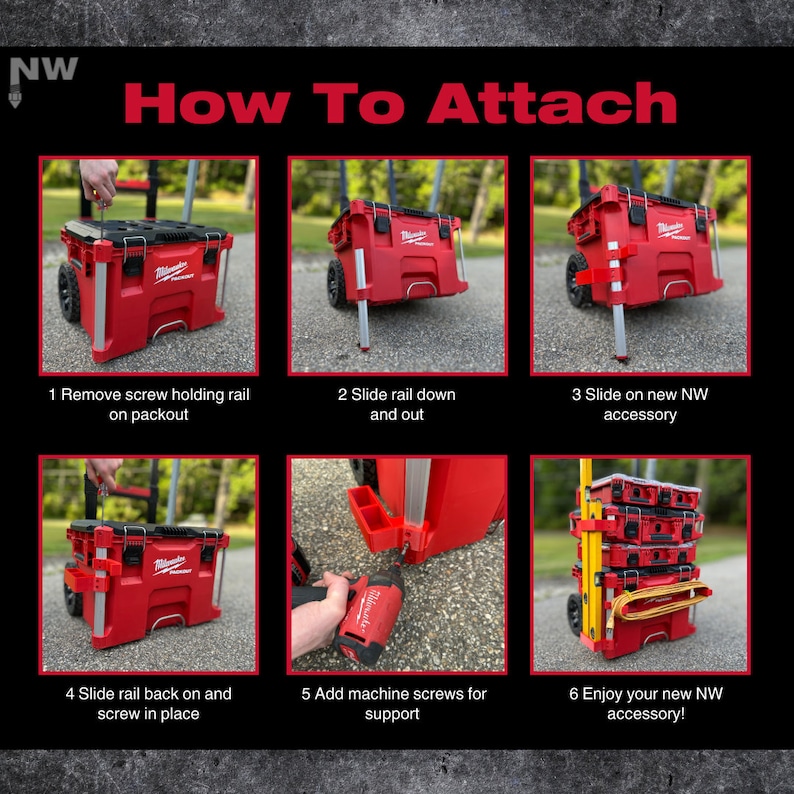 NW

How To Attach

Milwaukee PACKOUT

1 Remove screw holding rail on packout

Milwaukee PACKOUT

2 Slide rail down and out

Milwaukee PACKOUT

3 Slide on new NW accessory

Milwaukee PACKOUT

4 Slide rail back on and screw in place

Milwaukee

5 Add machine screws for support

6 Enjoy your new NW accessory!