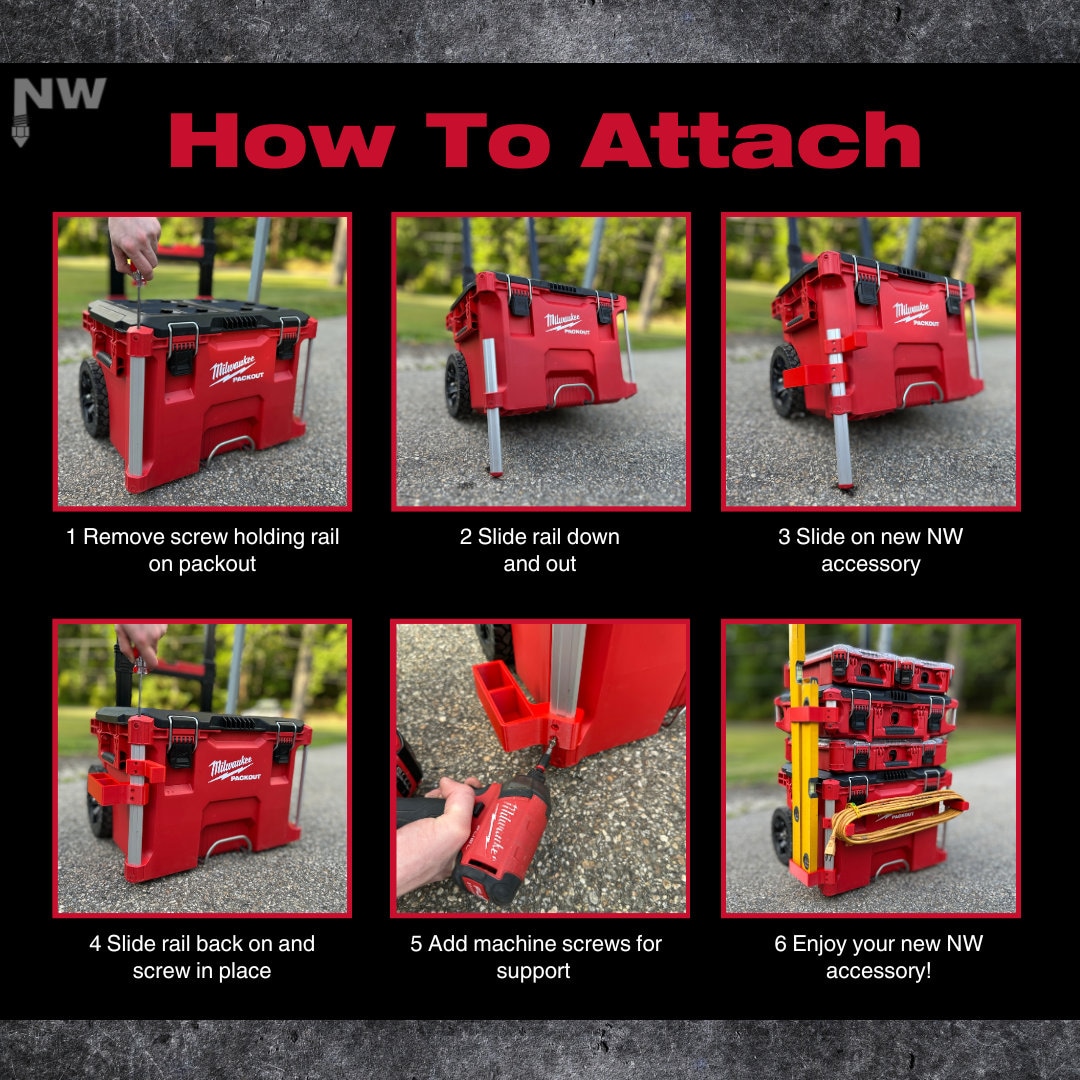 NW

How To Attach

Milwaukee PACKOUT

1 Remove screw holding rail on packout

Milwaukee PACKOUT

2 Slide rail down and out

Milwaukee PACKOUT

3 Slide on new NW accessory

Milwaukee PACKOUT

4 Slide rail back on and screw in place

Milwaukee

5 Add machine screws for support

PACKOUT

6 Enjoy your new NW accessory!