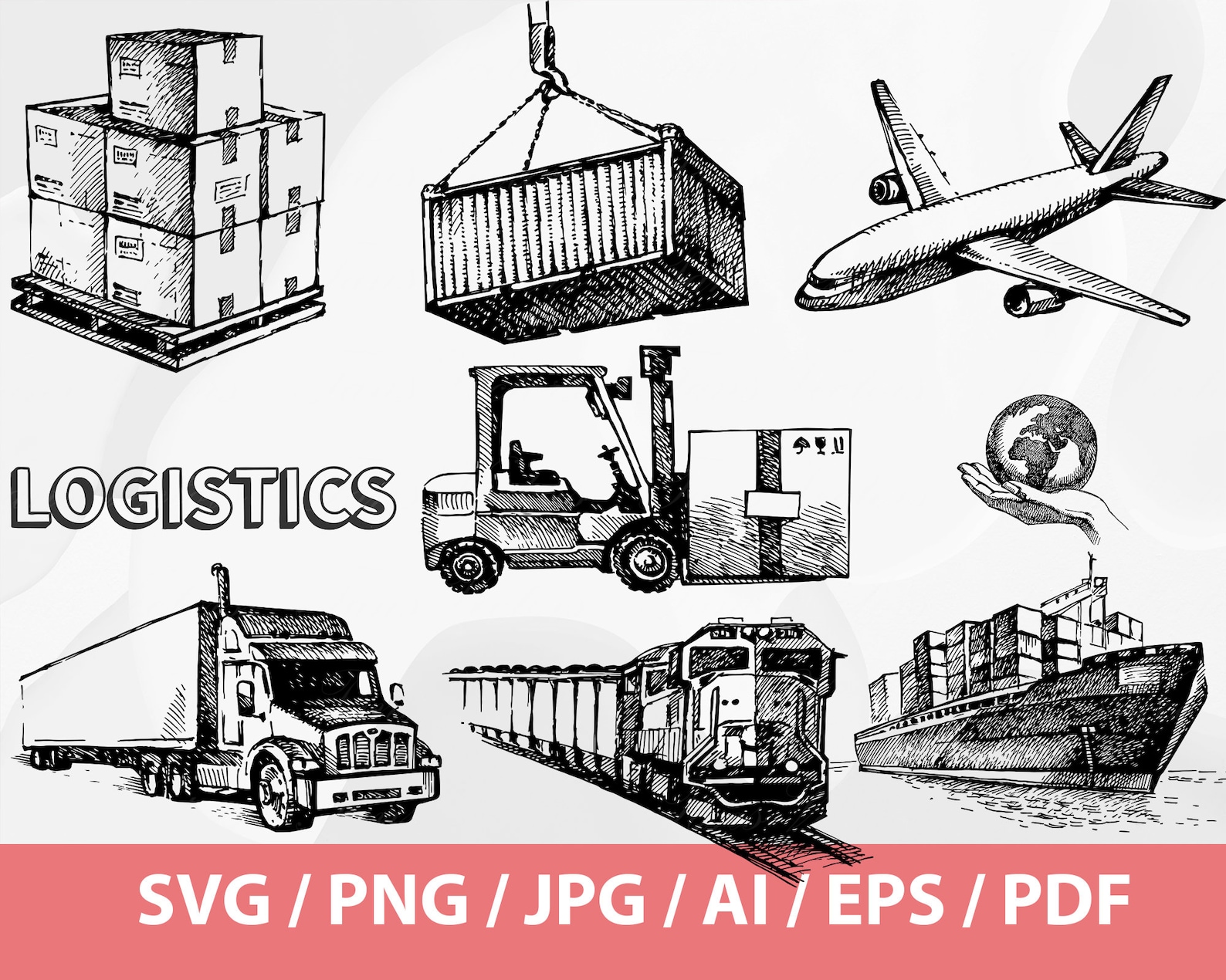 LOGISTICS

SVG / PNG / JPG / AI / EPS / PDF