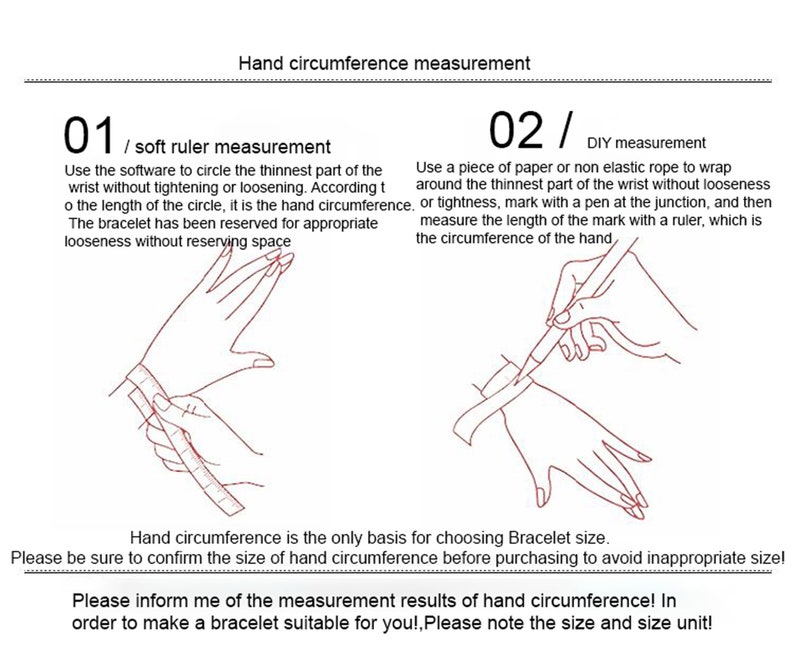 Hand circumference measurement

01 / soft ruler measurement

Use the software to circle the thinnest part of the wrist without tightening or loosening. According t o the length of the circle, it is the hand circumference. The bracelet has been reserved for appropriate looseness without reserving space

02 / DIY measurement

Use a piece of paper or non elastic rope to wrap around the thinnest part of the wrist without looseness or tightness, mark with a pen at the junction, and then measure the length of the mark with a ruler, which is the circumference of the hand

Hand circumference is the only basis for choosing Bracelet size.
Please be sure to confirm the size of hand circumference before purchasing to avoid inappropriate size!

Please inform me of the measurement results of hand circumference! In order to make a bracelet suitable for you!,Please note the size and size unit!