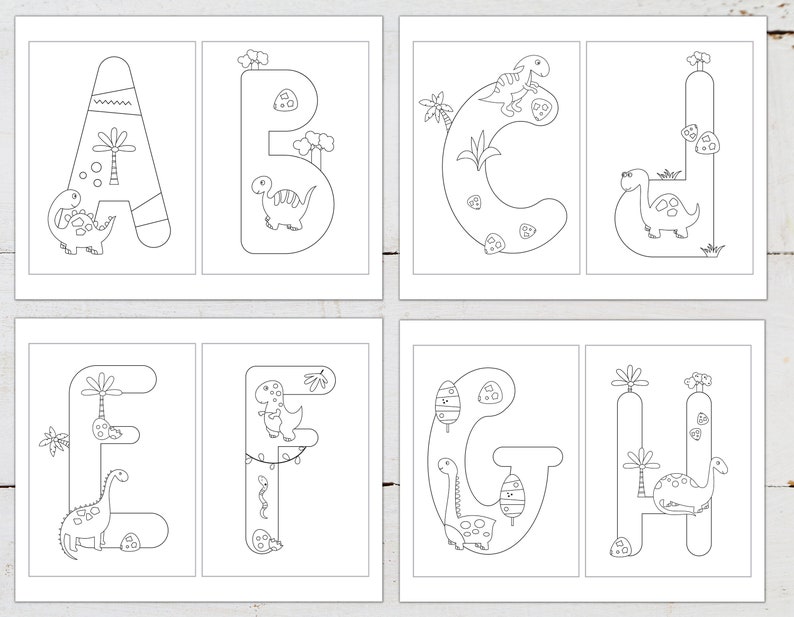 A B C J E F G H