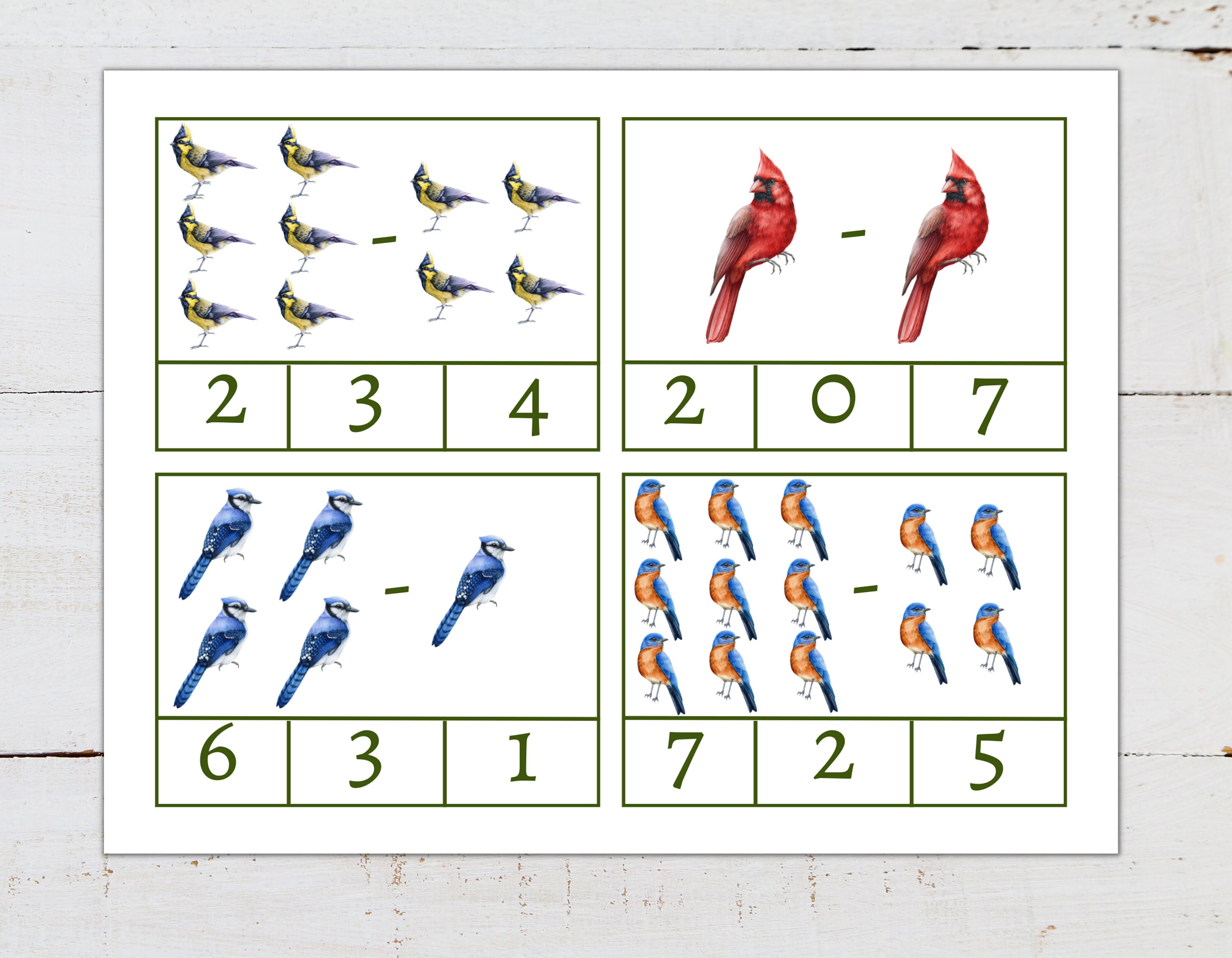 -

| 2 | 3 | 4 |
|---|---|---|

-

| 2 | 0 | 7 |
|---|---|---|

-

| 6 | 3 | 1 |
|---|---|---|

-

| 7 | 2 | 5 |
|---|---|---|