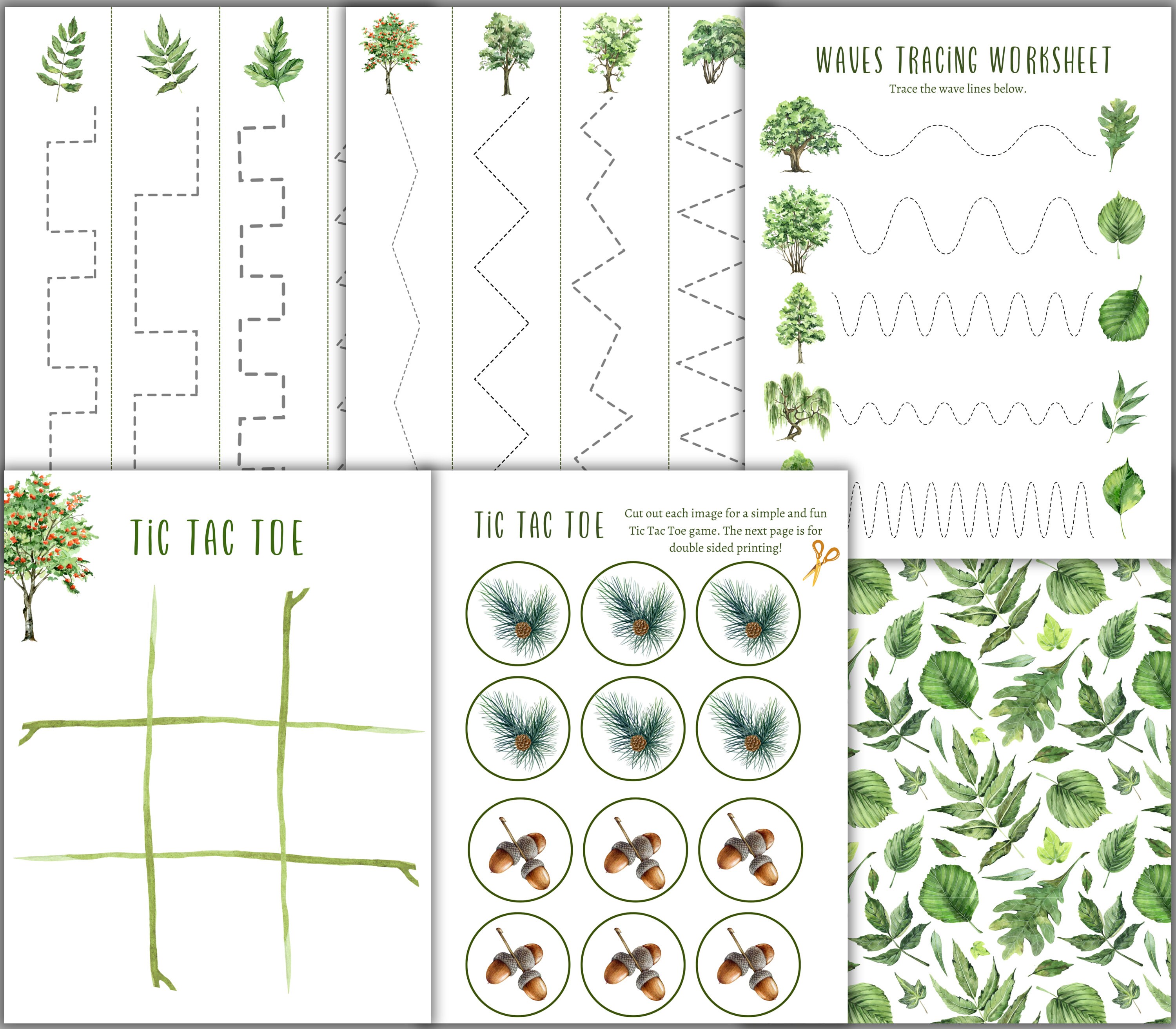 WAVES TRACING WORKSHEET

Trace the wave lines below.

TIC TAC TOE

TIC TAC TOE

Cut out each image for a simple and fun Tic Tac Toe game. The next page is for double sided printing!