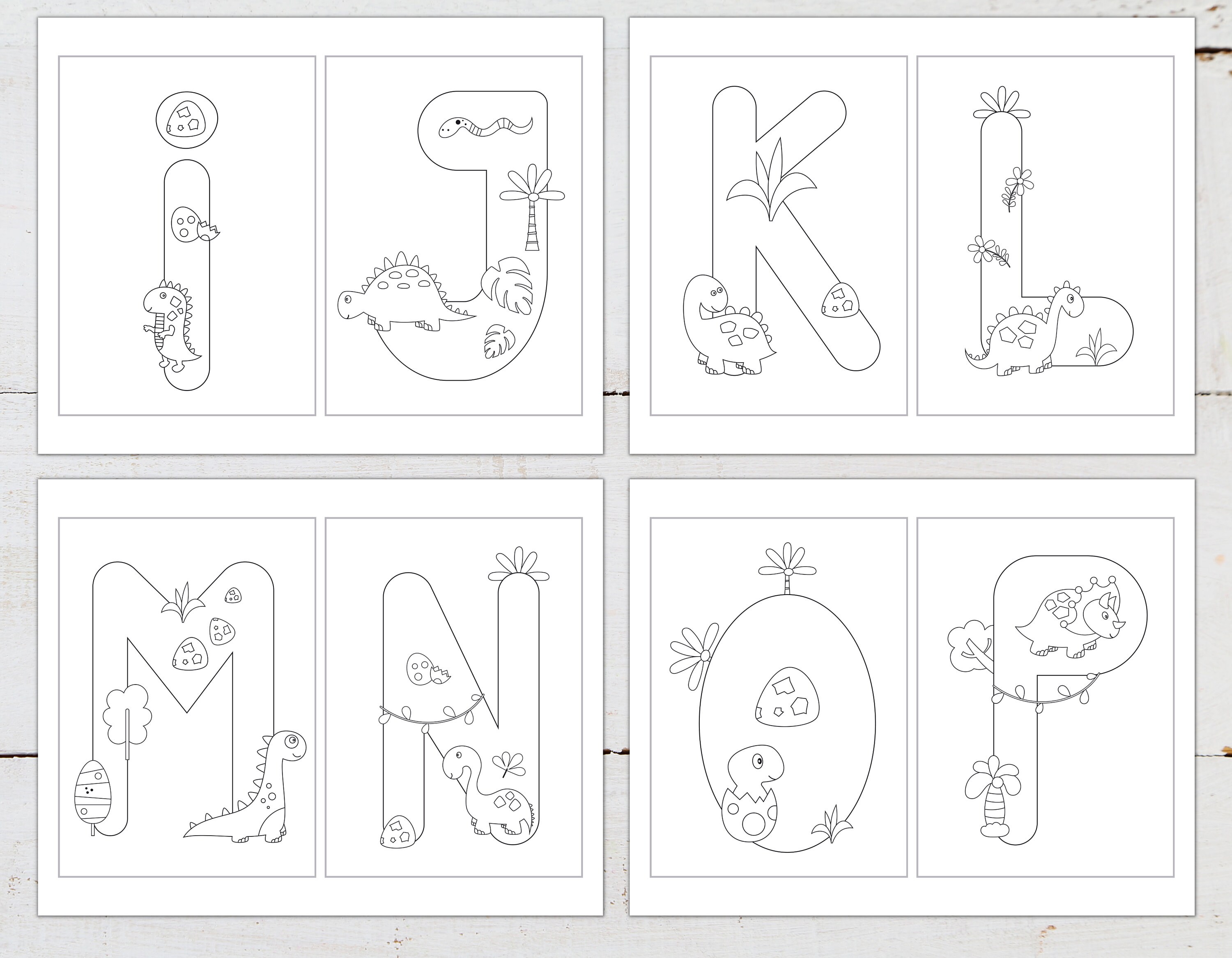 i J K L
M N O P