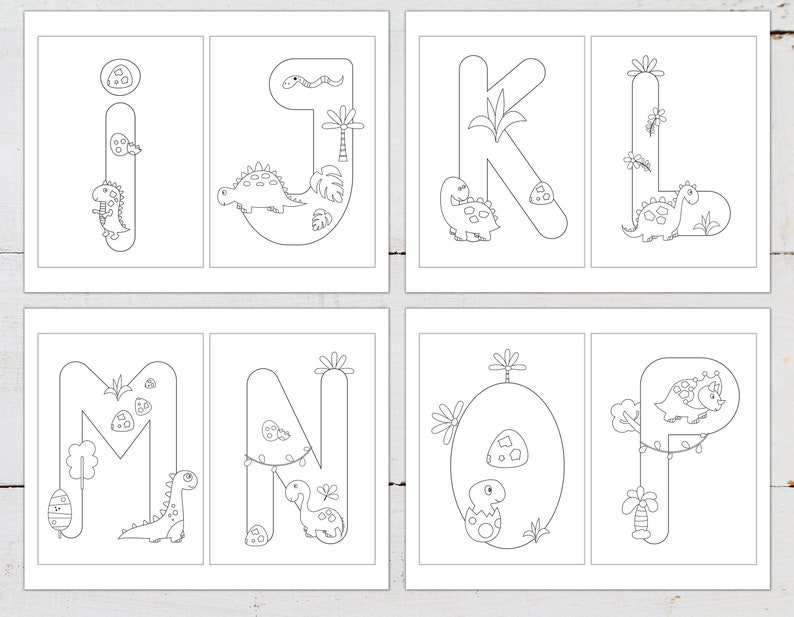 i
J
K
L
M
N
O
P