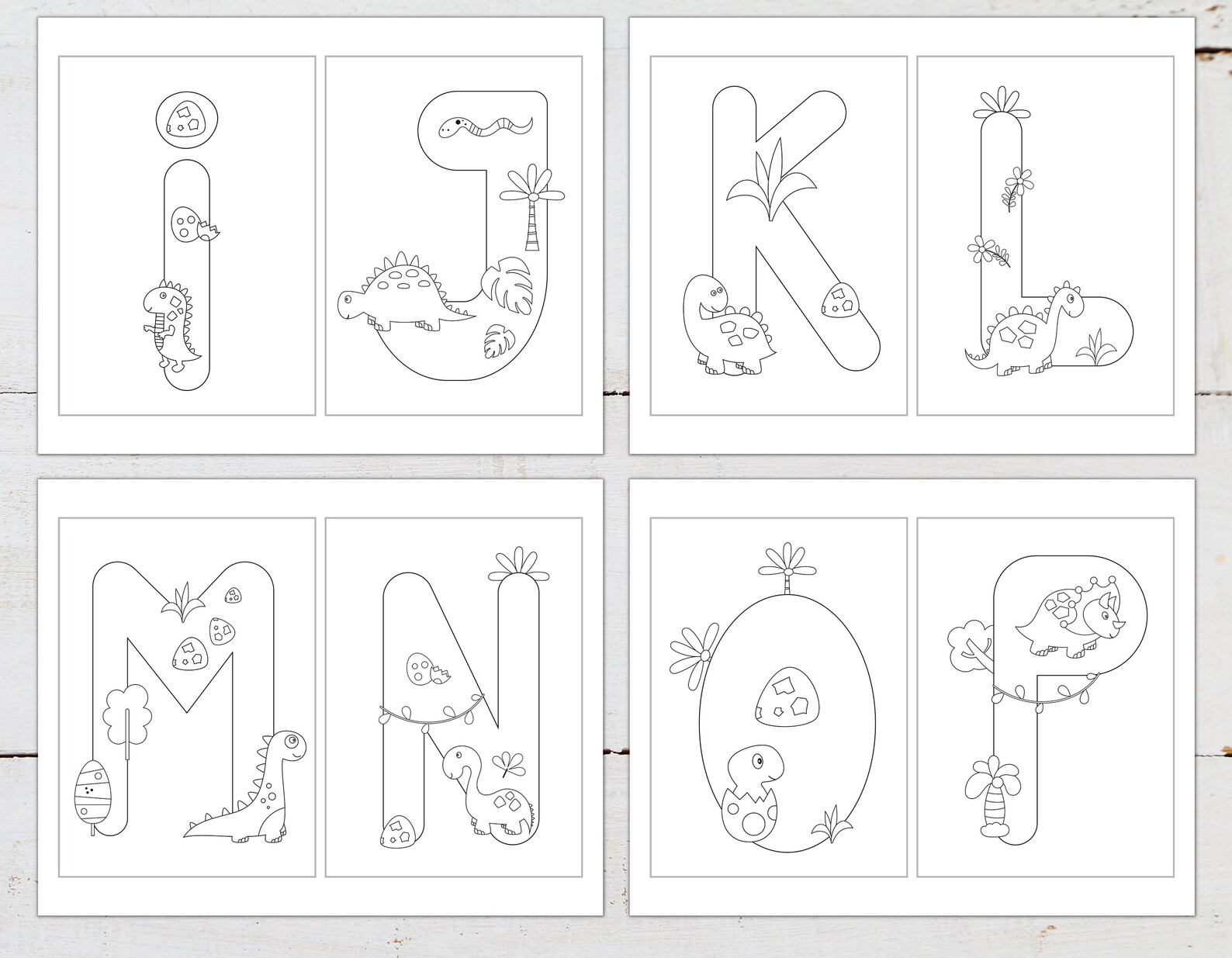 i J
K L
M N
O P