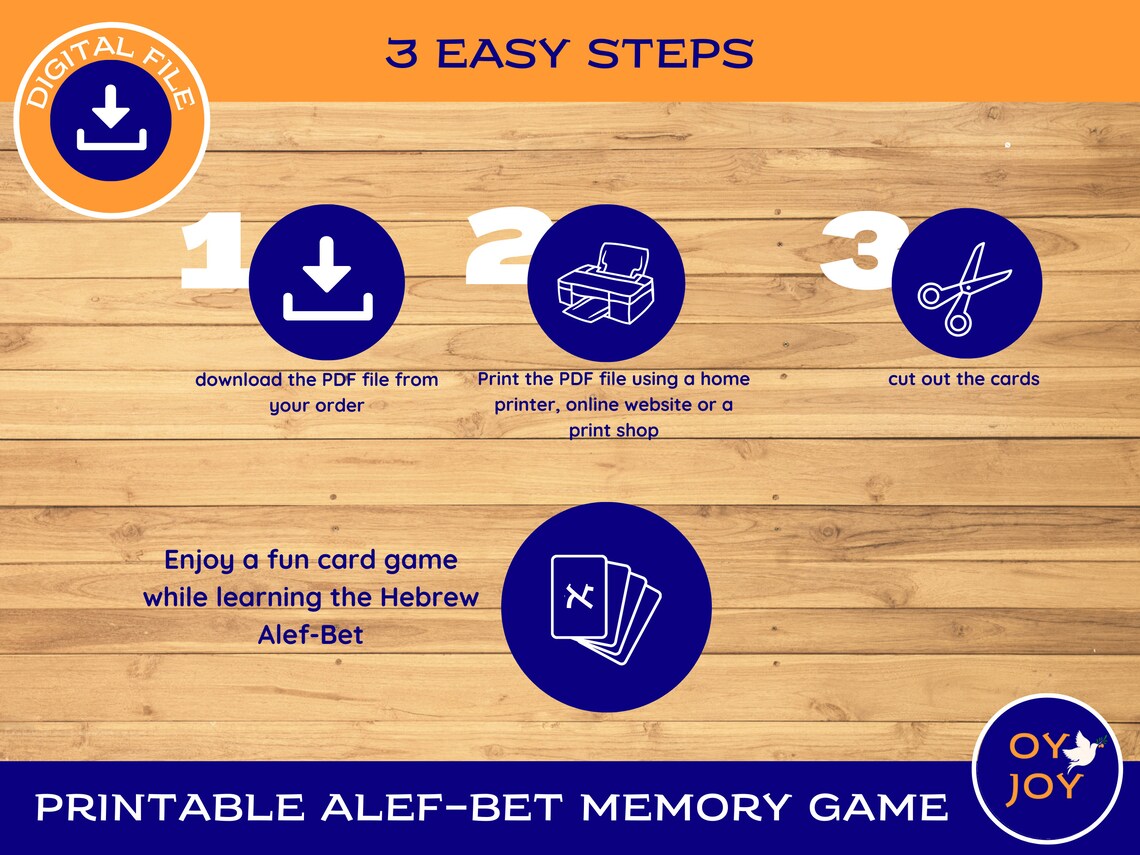 DIGITAL FILE

3 EASY STEPS

1

download the PDF file from your order

2

Print the PDF file using a home printer, online website or a print shop

3

cut out the cards

Enjoy a fun card game while learning the Hebrew Alef-Bet

א

PRINTABLE ALEF-BET MEMORY GAME

OY JOY