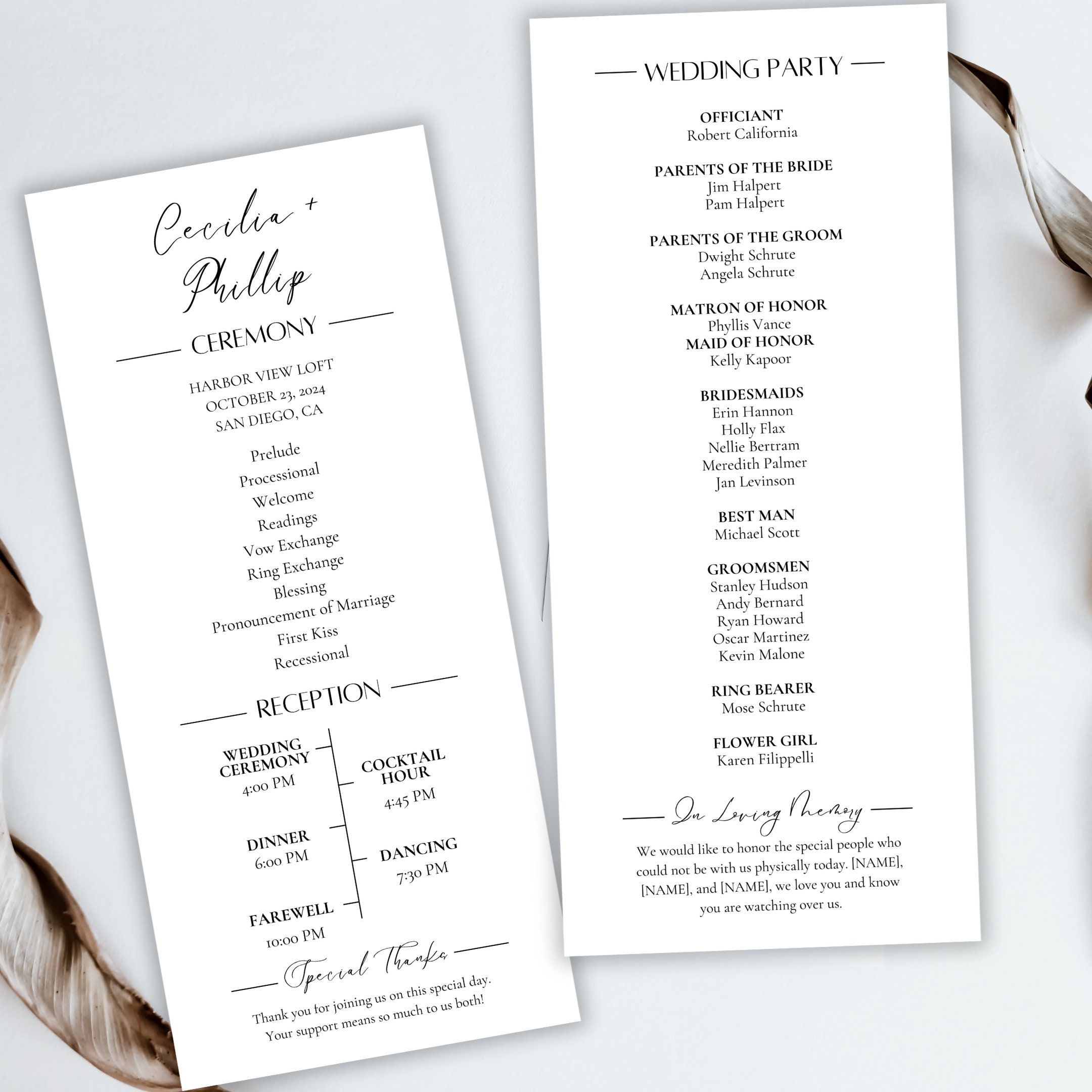 Cecilia +
Phillip

CEREMONY

HARBOR VIEW LOFT
OCTOBER 23, 2024
SAN DIEGO, CA

Prelude
Processional
Welcome
Readings
Vow Exchange
Ring Exchange
Blessing
Pronouncement of Marriage
First Kiss
Recessional

RECEPTION

WEDDING CEREMONY
4:00 PM

COCKTAIL HOUR
4:45 PM

DINNER
6:00 PM

DANCING
7:30 PM

FAREWELL
10:00 PM

Special Thanks

Thank you for joining us on this special day. Your support means so much to us both!

WEDDING PARTY

OFFICIANT
Robert California

PARENTS OF THE BRIDE
Jim Halpert
Pam Halpert

PARENTS OF THE GROOM
Dwight Schrute
Angela Schrute

MATRON OF HONOR
Phyllis Vance
MAID OF HONOR
Kelly Kapoor

BRIDESMAIDS
Erin Hannon
Holly Flax
Nellie Bertram
Meredith Palmer
Jan Levinson

BEST MAN
Michael Scott

GROOMSMEN
Stanley Hudson
Andy Bernard
Ryan Howard
Oscar Martinez
Kevin Malone

RING BEARER
Mose Schrute

FLOWER GIRL
Karen Filippelli

In Loving Memory

We would like to honor the special people who could not be with us physically today. [NAME], [NAME], and [NAME], we love you and know you are watching over us.