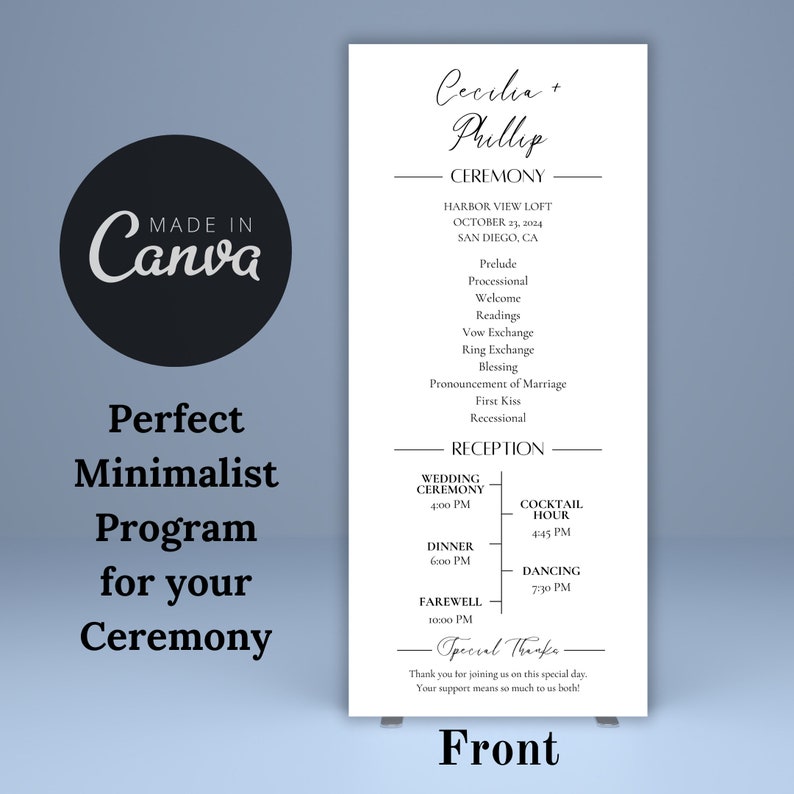 MADE IN
Canva

Perfect Minimalist Program for your Ceremony

Cecilia +
Phillip

CEREMONY

HARBOR VIEW LOFT
OCTOBER 23, 2024
SAN DIEGO, CA

Prelude
Processional
Welcome
Readings
Vow Exchange
Ring Exchange
Blessing
Pronouncement of Marriage
First Kiss
Recessional

RECEPTION

WEDDING CEREMONY
4:00 PM

COCKTAIL HOUR
4:45 PM

DINNER
6:00 PM

DANCING
7:30 PM

FAREWELL
10:00 PM

Special Thanks

Thank you for joining us on this special day.
Your support means so much to us both!

Front