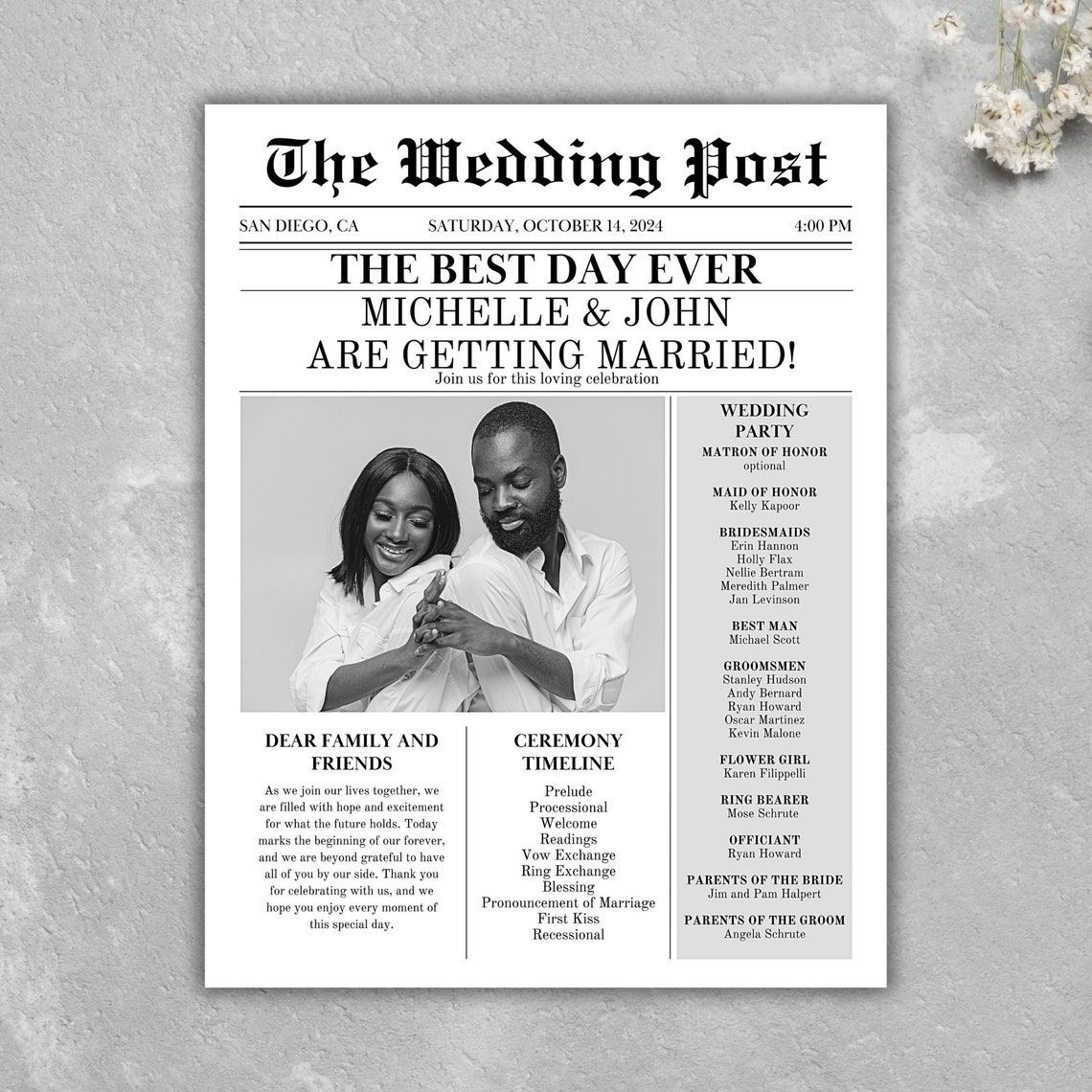 The Wedding Post

SAN DIEGO, CA SATURDAY, OCTOBER 14, 2024 4:00 PM

THE BEST DAY EVER

MICHELLE & JOHN ARE GETTING MARRIED!

Join us for this loving celebration

DEAR FAMILY AND FRIENDS

As we join our lives together, we are filled with hope and excitement for what the future holds. Today marks the beginning of our forever, and we are beyond grateful to have all of you by our side. Thank you for celebrating with us, and we hope you enjoy every moment of this special day.

CEREMONY TIMELINE

Prelude
Processional
Welcome
Readings
Vow Exchange
Ring Exchange
Blessing
Pronouncement of Marriage
First Kiss
Recessional

WEDDING PARTY

MATRON OF HONOR
optional

MAID OF HONOR
Kelly Kapoor

BRIDESMAIDS
Erin Hannon
Holly Flax
Nellie Bertram
Meredith Palmer
Jan Levinson

BEST MAN
Michael Scott

GROOMSMEN
Stanley Hudson
Andy Bernard
Ryan Howard
Oscar Martinez
Kevin Malone

FLOWER GIRL
Karen Filippelli

RING BEARER
Mose Schrute

OFFICIANT
Ryan Howard

PARENTS OF THE BRIDE
Jim and Pam Halpert

PARENTS OF THE GROOM
Angela Schrute