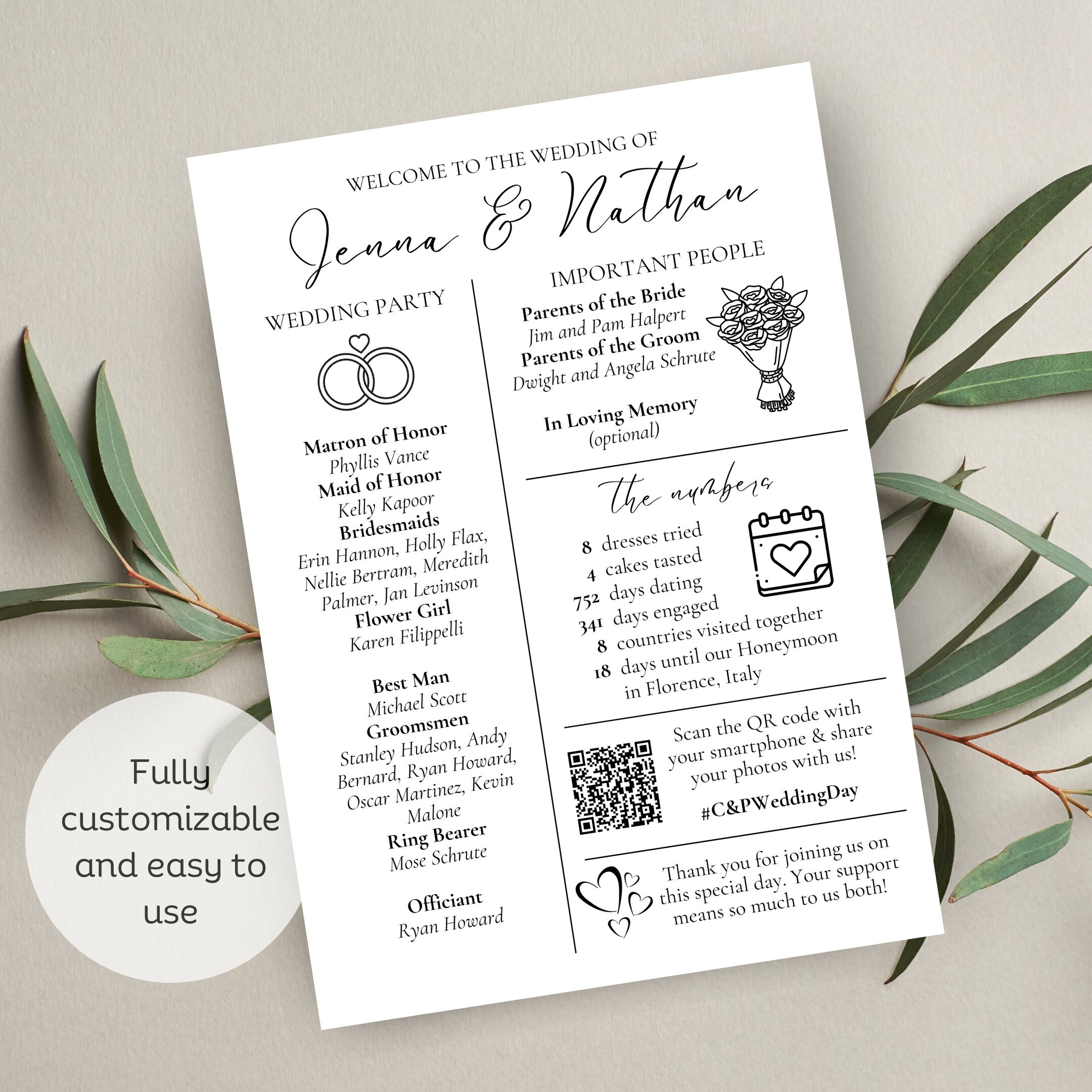 WELCOME TO THE WEDDING OF

Jenna & Nathan

WEDDING PARTY

Matron of Honor
Phyllis Vance
Maid of Honor
Kelly Kapoor
Bridesmaids
Erin Hannon, Holly Flax, Nellie Bertram, Meredith Palmer, Jan Levinson
Flower Girl
Karen Filippelli

Best Man
Michael Scott
Groomsmen
Stanley Hudson, Andy Bernard, Ryan Howard, Oscar Martinez, Kevin Malone
Ring Bearer
Mose Schrute

Officiant
Ryan Howard

IMPORTANT PEOPLE

Parents of the Bride
Jim and Pam Halpert
Parents of the Groom
Dwight and Angela Schrute

In Loving Memory
(optional)

the numbers

8 dresses tried
4 cakes tasted
752 days dating
341 days engaged
8 countries visited together
18 days until our Honeymoon in Florence, Italy

Scan the QR code with your smartphone & share your photos with us!

#C&PWeddingDay

Thank you for joining us on this special day. Your support means so much to us both!

Fully customizable and easy to use