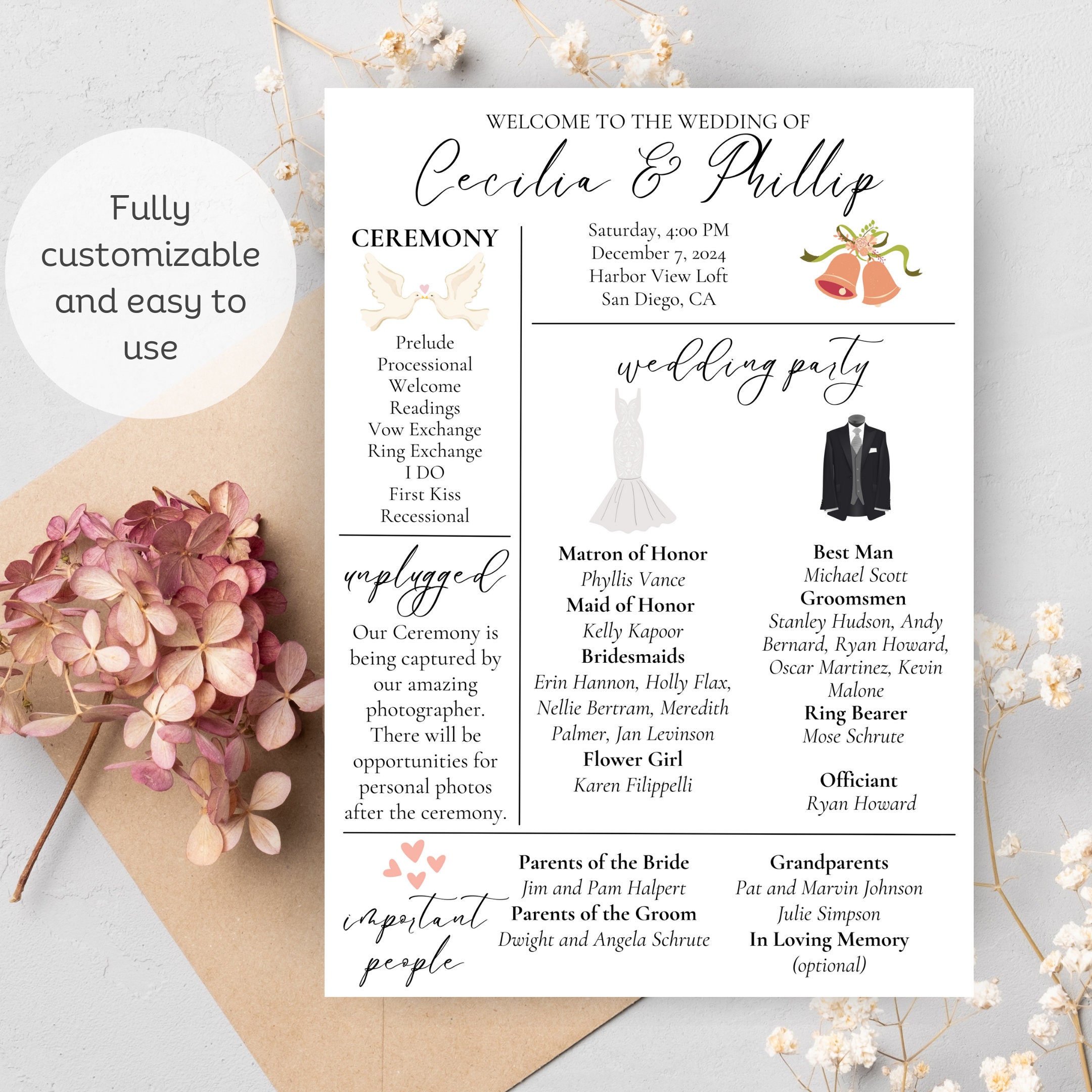 Fully customizable and easy to use

WELCOME TO THE WEDDING OF

Cecilia & Phillip

CEREMONY

Prelude
Processional
Welcome
Readings
Vow Exchange
Ring Exchange
I DO
First Kiss
Recessional

unplugged

Our Ceremony is being captured by our amazing photographer. There will be opportunities for personal photos after the ceremony.

Saturday, 4:00 PM
December 7, 2024
Harbor View Loft
San Diego, CA

wedding party

Matron of Honor
Phyllis Vance
Maid of Honor
Kelly Kapoor
Bridesmaids
Erin Hannon, Holly Flax, Nellie Bertram, Meredith Palmer, Jan Levinson
Flower Girl
Karen Filippelli

Best Man
Michael Scott
Groomsmen
Stanley Hudson, Andy Bernard, Ryan Howard, Oscar Martinez, Kevin Malone
Ring Bearer
Mose Schrute

Officiant
Ryan Howard

important people

Parents of the Bride
Jim and Pam Halpert
Parents of the Groom
Dwight and Angela Schrute

Grandparents
Pat and Marvin Johnson
Julie Simpson
In Loving Memory
(optional)