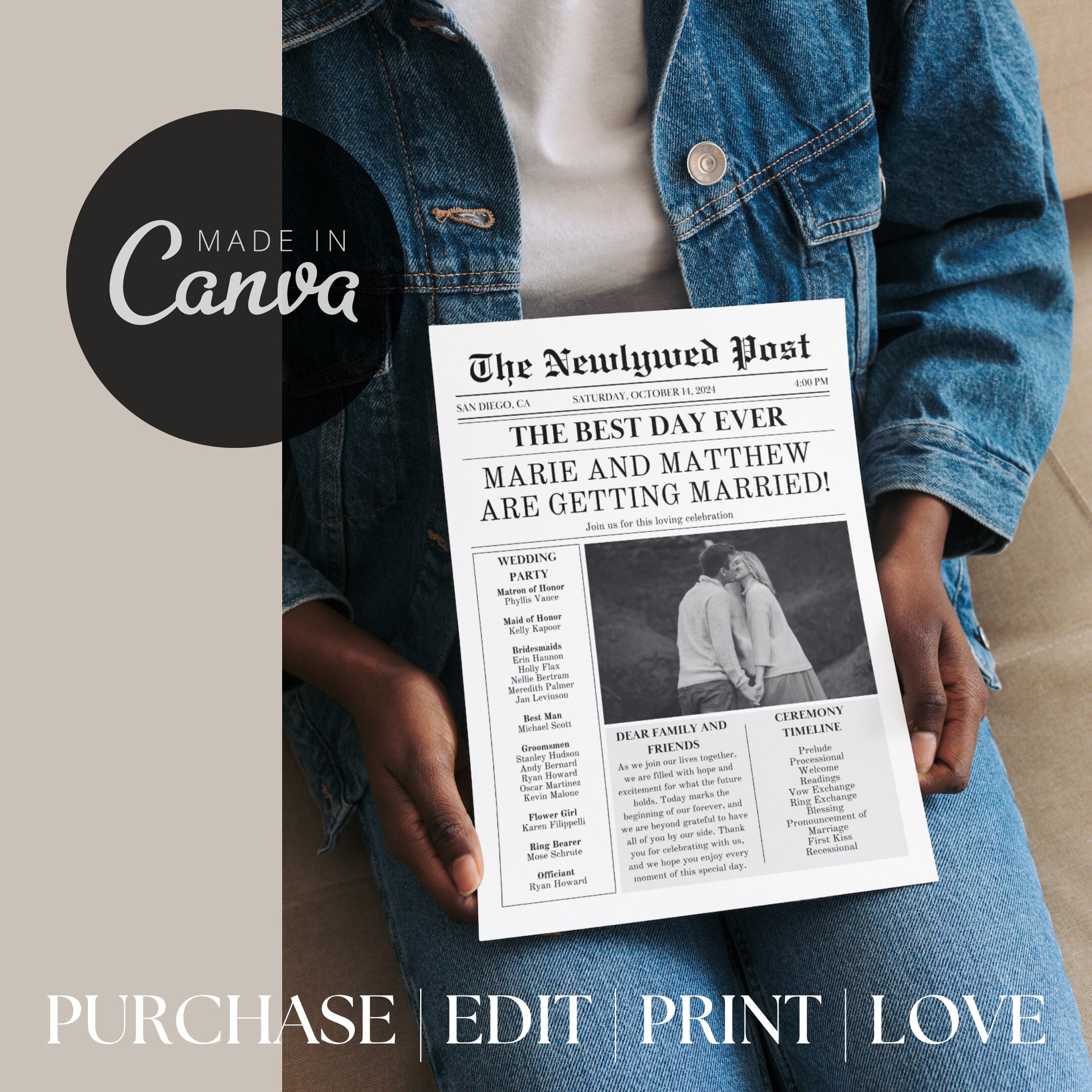 MADE IN
Canva

The Newlywed Post

SAN DIEGO, CA SATURDAY, OCTOBER 14, 2024 4:00 PM

THE BEST DAY EVER

MARIE AND MATTHEW ARE GETTING MARRIED!

Join us for this loving celebration

WEDDING PARTY

Matron of Honor
Phyllis Vance

Maid of Honor
Kelly Kapoor

Bridesmaids
Erin Hannon
Holly Flax
Nellie Bertram
Meredith Palmer
Jan Levinson

Best Man
Michael Scott

Groomsmen
Stanley Hudson
Andy Bernard
Ryan Howard
Oscar Martinez
Kevin Malone

Flower Girl
Karen Filippelli

Ring Bearer
Mose Schrute

Officiant
Ryan Howard

DEAR FAMILY AND FRIENDS

As we join our lives together, we are filled with hope and excitement for what the future holds. Today marks the beginning of our forever, and we are beyond grateful to have all of you by our side. Thank you for celebrating with us, and we hope you enjoy every moment of this special day.

CEREMONY TIMELINE

Prelude
Processional
Welcome
Readings
Vow Exchange
Ring Exchange
Blessing
Pronouncement of Marriage
First Kiss
Recessional

PURCHASE | EDIT | PRINT | LOVE