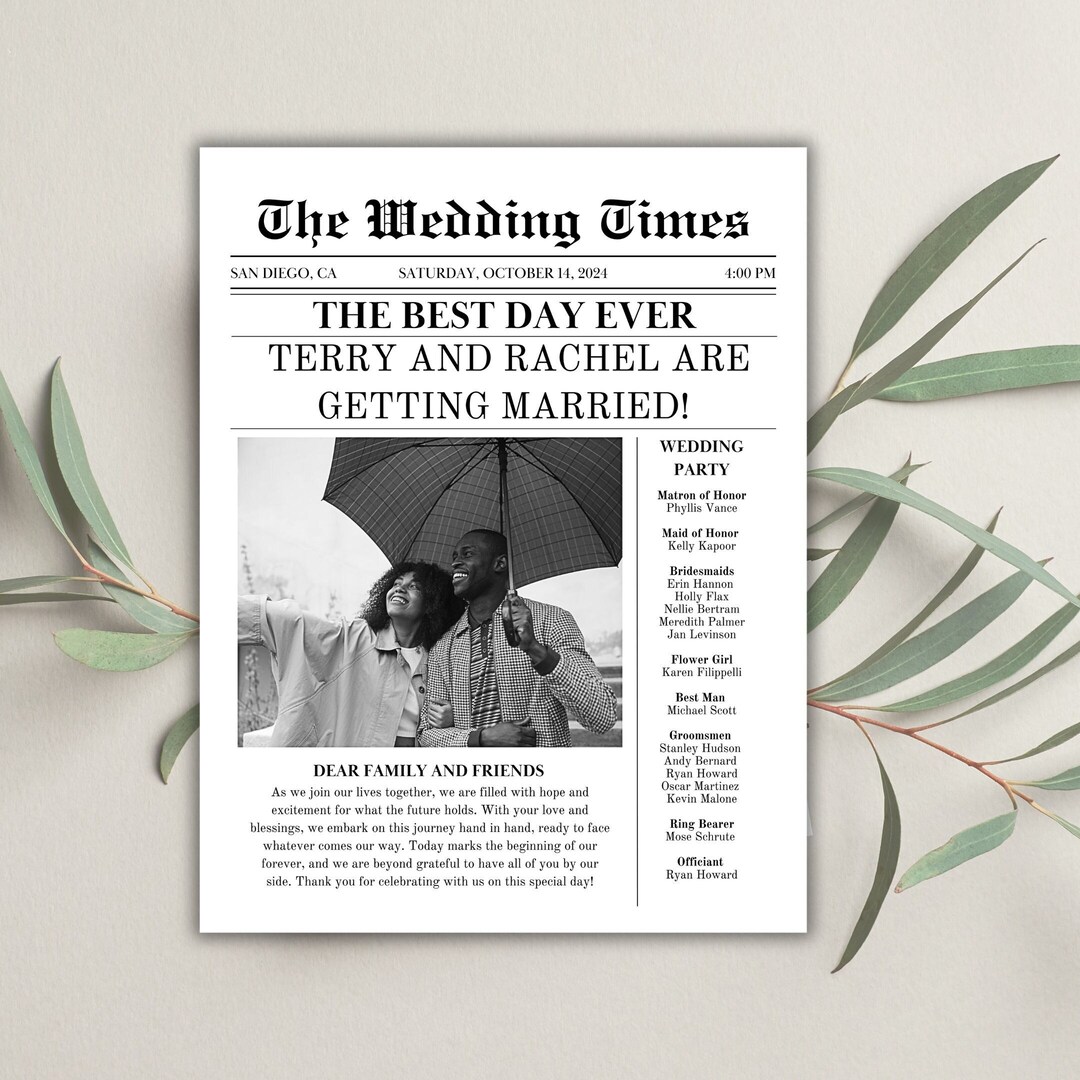 The Wedding Times

SAN DIEGO, CA SATURDAY, OCTOBER 14, 2024 4:00 PM

THE BEST DAY EVER

TERRY AND RACHEL ARE GETTING MARRIED!

DEAR FAMILY AND FRIENDS

As we join our lives together, we are filled with hope and excitement for what the future holds. With your love and blessings, we embark on this journey hand in hand, ready to face whatever comes our way. Today marks the beginning of our forever, and we are beyond grateful to have all of you by our side. Thank you for celebrating with us on this special day!

WEDDING PARTY

Matron of Honor
Phyllis Vance

Maid of Honor
Kelly Kapoor

Bridesmaids
Erin Hannon
Holly Flax
Nellie Bertram
Meredith Palmer
Jan Levinson

Flower Girl
Karen Filippelli

Best Man
Michael Scott

Groomsmen
Stanley Hudson
Andy Bernard
Ryan Howard
Oscar Martinez
Kevin Malone

Ring Bearer
Mose Schrute

Officiant
Ryan Howard