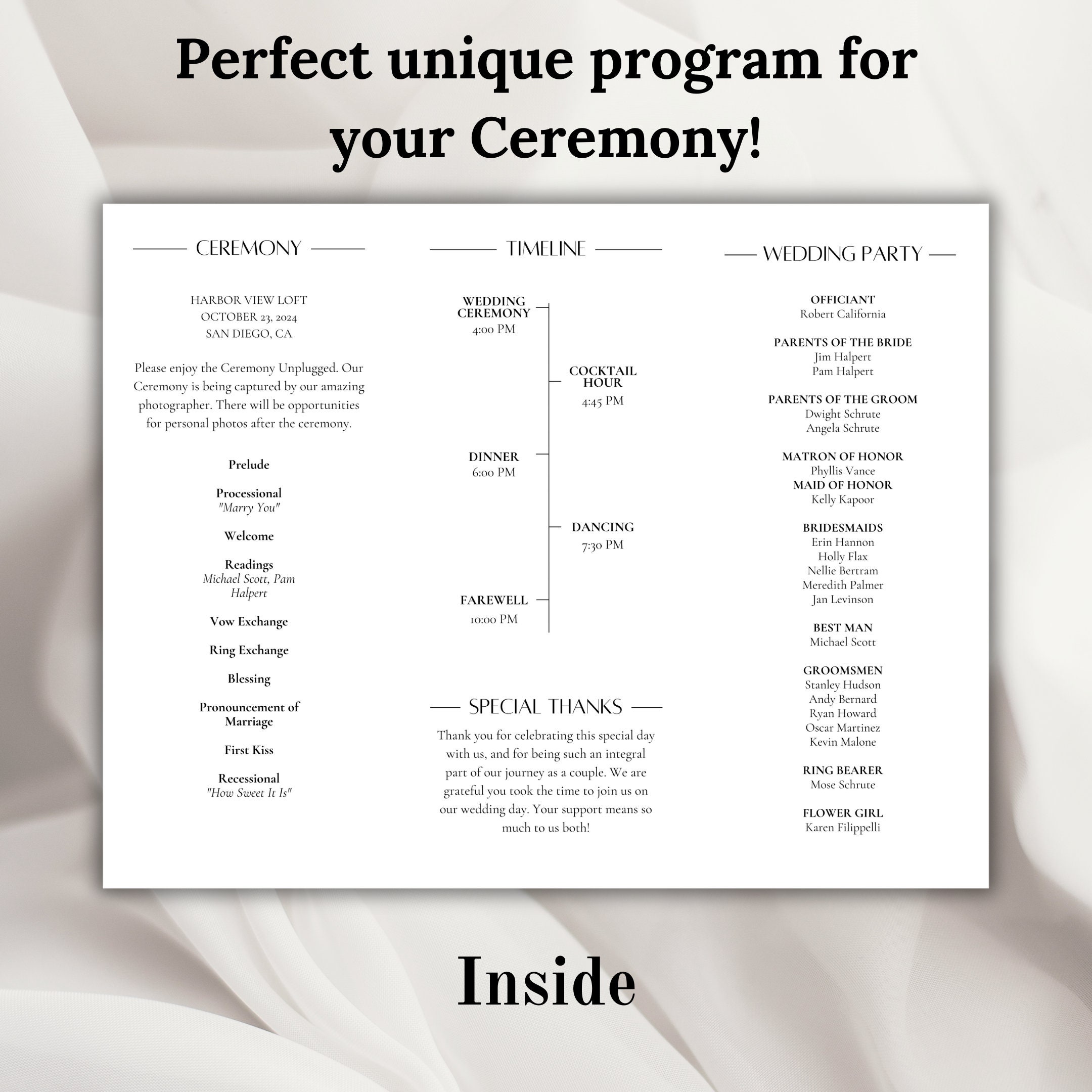 Perfect unique program for your Ceremony!

CEREMONY

HARBOR VIEW LOFT
OCTOBER 23, 2024
SAN DIEGO, CA

Please enjoy the Ceremony Unplugged. Our Ceremony is being captured by our amazing photographer. There will be opportunities for personal photos after the ceremony.

Prelude

Processional
"Marry You"

Welcome

Readings
Michael Scott, Pam Halpert

Vow Exchange

Ring Exchange

Blessing

Pronouncement of Marriage

First Kiss

Recessional
"How Sweet It Is"

TIMELINE

WEDDING CEREMONY
4:00 PM

COCKTAIL HOUR
4:45 PM

DINNER
6:00 PM

DANCING
7:30 PM

FAREWELL
10:00 PM

SPECIAL THANKS

Thank you for celebrating this special day with us, and for being such an integral part of our journey as a couple. We are grateful you took the time to join us on our wedding day. Your support means so much to us both!

WEDDING PARTY

OFFICIANT
Robert California

PARENTS OF THE BRIDE
Jim Halpert
Pam Halpert

PARENTS OF THE GROOM
Dwight Schrute
Angela Schrute

MATRON OF HONOR
Phyllis Vance
MAID OF HONOR
Kelly Kapoor

BRIDESMAIDS
Erin Hannon
Holly Flax
Nellie Bertram
Meredith Palmer
Jan Levinson

BEST MAN
Michael Scott

GROOMSMEN
Stanley Hudson
Andy Bernard
Ryan Howard
Oscar Martinez
Kevin Malone

RING BEARER
Mose Schrute

FLOWER GIRL
Karen Filippelli

Inside