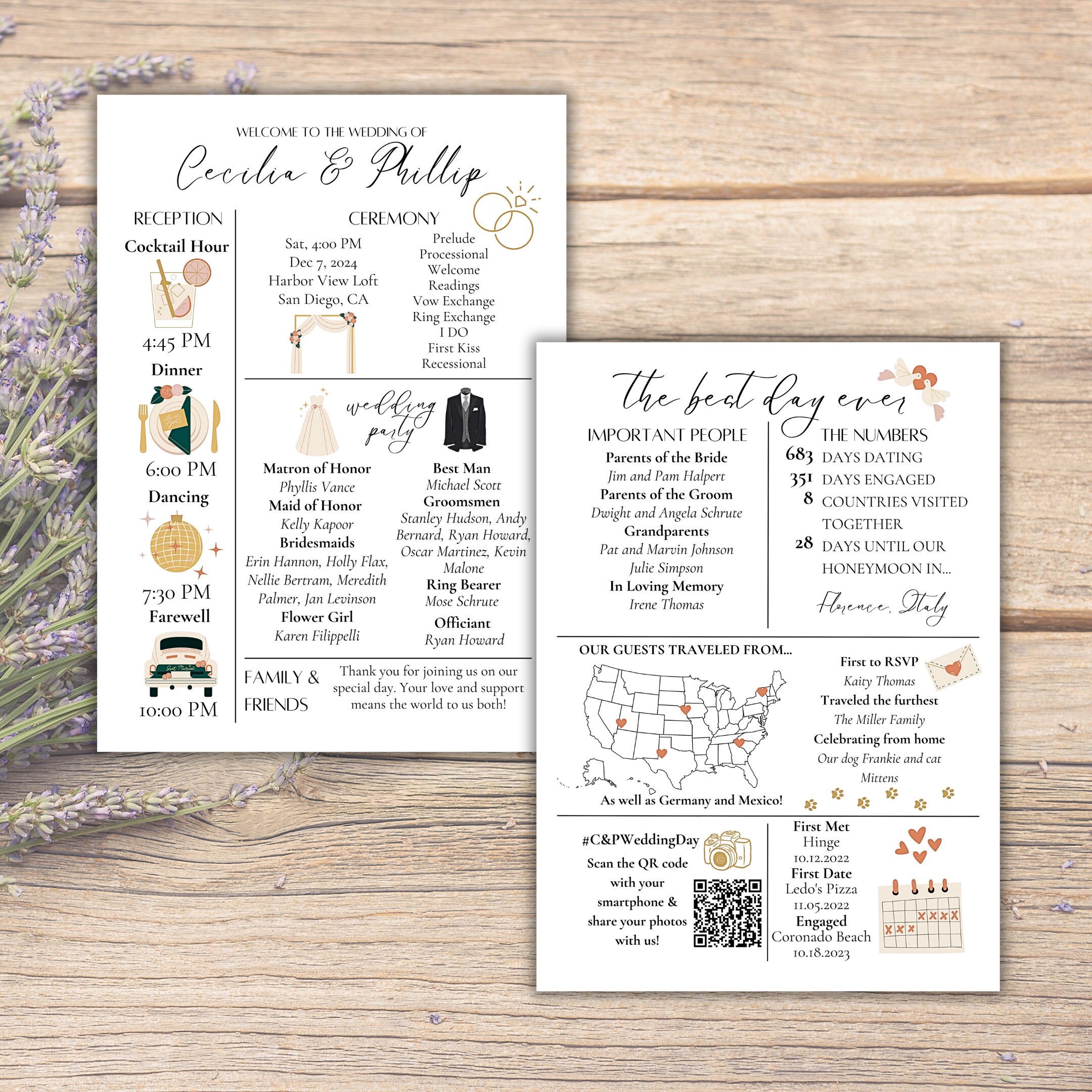 WELCOME TO THE WEDDING OF

Cecilia & Phillip

RECEPTION

Cocktail Hour

4:45 PM

Dinner

6:00 PM

Dancing

7:30 PM

Farewell

Just Married

10:00 PM

CEREMONY

Sat, 4:00 PM
Dec 7, 2024
Harbor View Loft
San Diego, CA

Prelude
Processional
Welcome
Readings
Vow Exchange
Ring Exchange
I DO
First Kiss
Recessional

wedding party

Matron of Honor
Phyllis Vance
Maid of Honor
Kelly Kapoor
Bridesmaids
Erin Hannon, Holly Flax, Nellie Bertram, Meredith Palmer, Jan Levinson
Flower Girl
Karen Filippelli

Best Man
Michael Scott
Groomsmen
Stanley Hudson, Andy Bernard, Ryan Howard, Oscar Martinez, Kevin Malone
Ring Bearer
Mose Schrute
Officiant
Ryan Howard

FAMILY & FRIENDS

Thank you for joining us on our special day. Your love and support means the world to us both!

the best day ever

IMPORTANT PEOPLE

Parents of the Bride
Jim and Pam Halpert
Parents of the Groom
Dwight and Angela Schrute
Grandparents
Pat and Marvin Johnson
Julie Simpson
In Loving Memory
Irene Thomas

THE NUMBERS

683 DAYS DATING
351 DAYS ENGAGED
8 COUNTRIES VISITED TOGETHER
28 DAYS UNTIL OUR HONEYMOON IN...

Florence, Italy

OUR GUESTS TRAVELED FROM...

As well as Germany and Mexico!

First to RSVP
Kaity Thomas
Traveled the furthest
The Miller Family
Celebrating from home
Our dog Frankie and cat Mittens

#C&PWeddingDay

Scan the QR code with your smartphone & share your photos with us!

First Met
Hinge
10.12.2022
First Date
Ledo's Pizza
11.05.2022
Engaged
Coronado Beach
10.18.2023