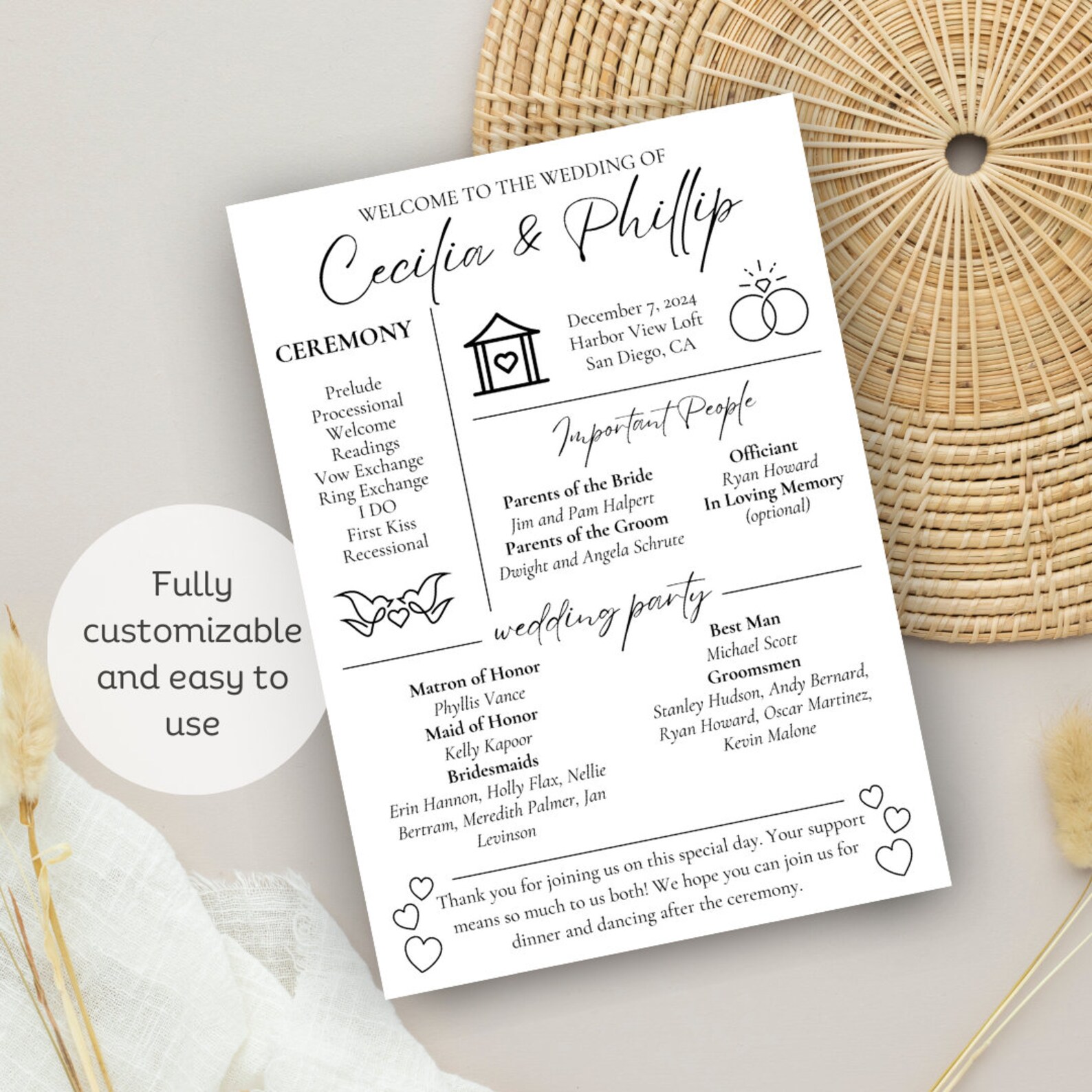 WELCOME TO THE WEDDING OF

Cecilia & Phillip

December 7, 2024
Harbor View Loft
San Diego, CA

CEREMONY

Prelude
Processional
Welcome
Readings
Vow Exchange
Ring Exchange
I DO
First Kiss
Recessional

Important People

Parents of the Bride
Jim and Pam Halpert
Parents of the Groom
Dwight and Angela Schrute

Officiant
Ryan Howard
In Loving Memory
(optional)

wedding party

Matron of Honor
Phyllis Vance
Maid of Honor
Kelly Kapoor
Bridesmaids
Erin Hannon, Holly Flax, Nellie Bertram, Meredith Palmer, Jan Levinson

Best Man
Michael Scott
Groomsmen
Stanley Hudson, Andy Bernard, Ryan Howard, Oscar Martinez, Kevin Malone

Thank you for joining us on this special day. Your support means so much to us both! We hope you can join us for dinner and dancing after the ceremony.

Fully customizable and easy to use