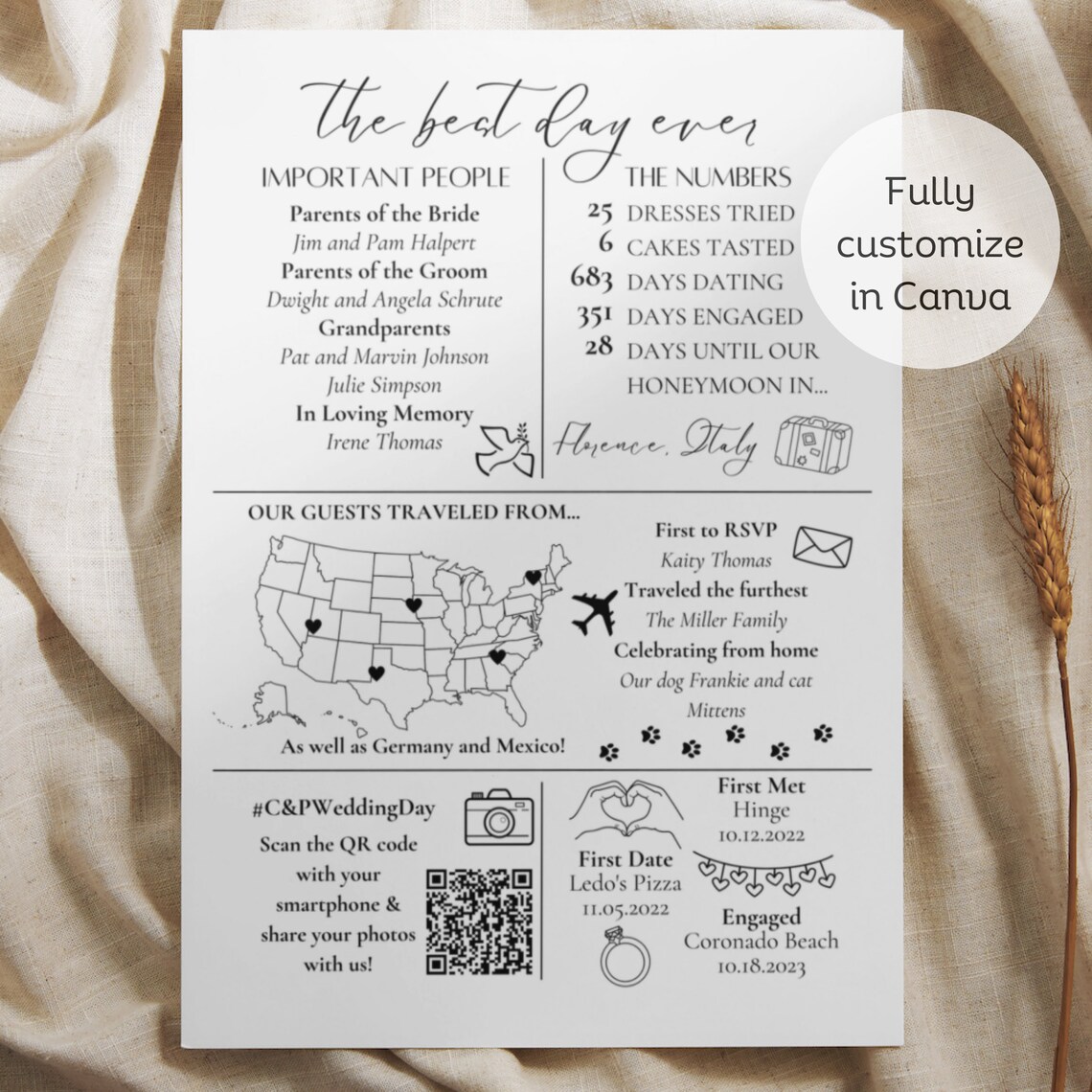 the best day ever

IMPORTANT PEOPLE

Parents of the Bride
Jim and Pam Halpert
Parents of the Groom
Dwight and Angela Schrute
Grandparents
Pat and Marvin Johnson
Julie Simpson
In Loving Memory
Irene Thomas

THE NUMBERS

25 DRESSES TRIED
6 CAKES TASTED
683 DAYS DATING
351 DAYS ENGAGED
28 DAYS UNTIL OUR HONEYMOON IN...

Florence, Italy

Fully customize in Canva

OUR GUESTS TRAVELED FROM...

As well as Germany and Mexico!

First to RSVP
Kaity Thomas
Traveled the furthest
The Miller Family
Celebrating from home
Our dog Frankie and cat Mittens

#C&PWeddingDay
Scan the QR code with your smartphone & share your photos with us!

First Met
Hinge
10.12.2022

First Date
Ledo's Pizza
11.05.2022

Engaged
Coronado Beach
10.18.2023