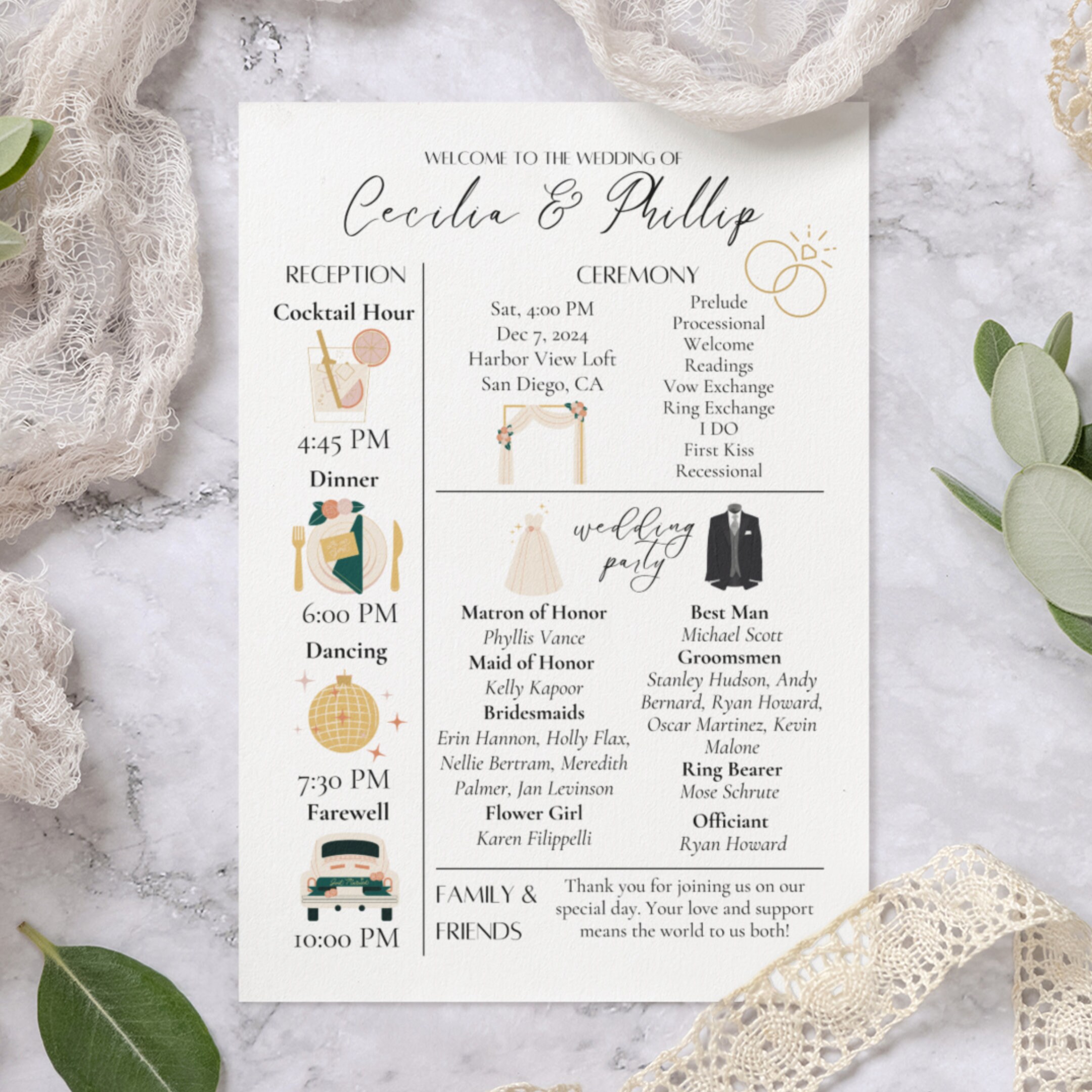 WELCOME TO THE WEDDING OF

Cecilia & Phillip

RECEPTION

Cocktail Hour

4:45 PM

Dinner

6:00 PM

Dancing

7:30 PM

Farewell

Just Married

10:00 PM

CEREMONY

Sat, 4:00 PM
Dec 7, 2024
Harbor View Loft
San Diego, CA

Prelude
Processional
Welcome
Readings
Vow Exchange
Ring Exchange
I DO
First Kiss
Recessional

wedding party

Matron of Honor
Phyllis Vance
Maid of Honor
Kelly Kapoor
Bridesmaids
Erin Hannon, Holly Flax, Nellie Bertram, Meredith Palmer, Jan Levinson
Flower Girl
Karen Filippelli

Best Man
Michael Scott
Groomsmen
Stanley Hudson, Andy Bernard, Ryan Howard, Oscar Martinez, Kevin Malone
Ring Bearer
Mose Schrute
Officiant
Ryan Howard

FAMILY & FRIENDS

Thank you for joining us on our special day. Your love and support means the world to us both!