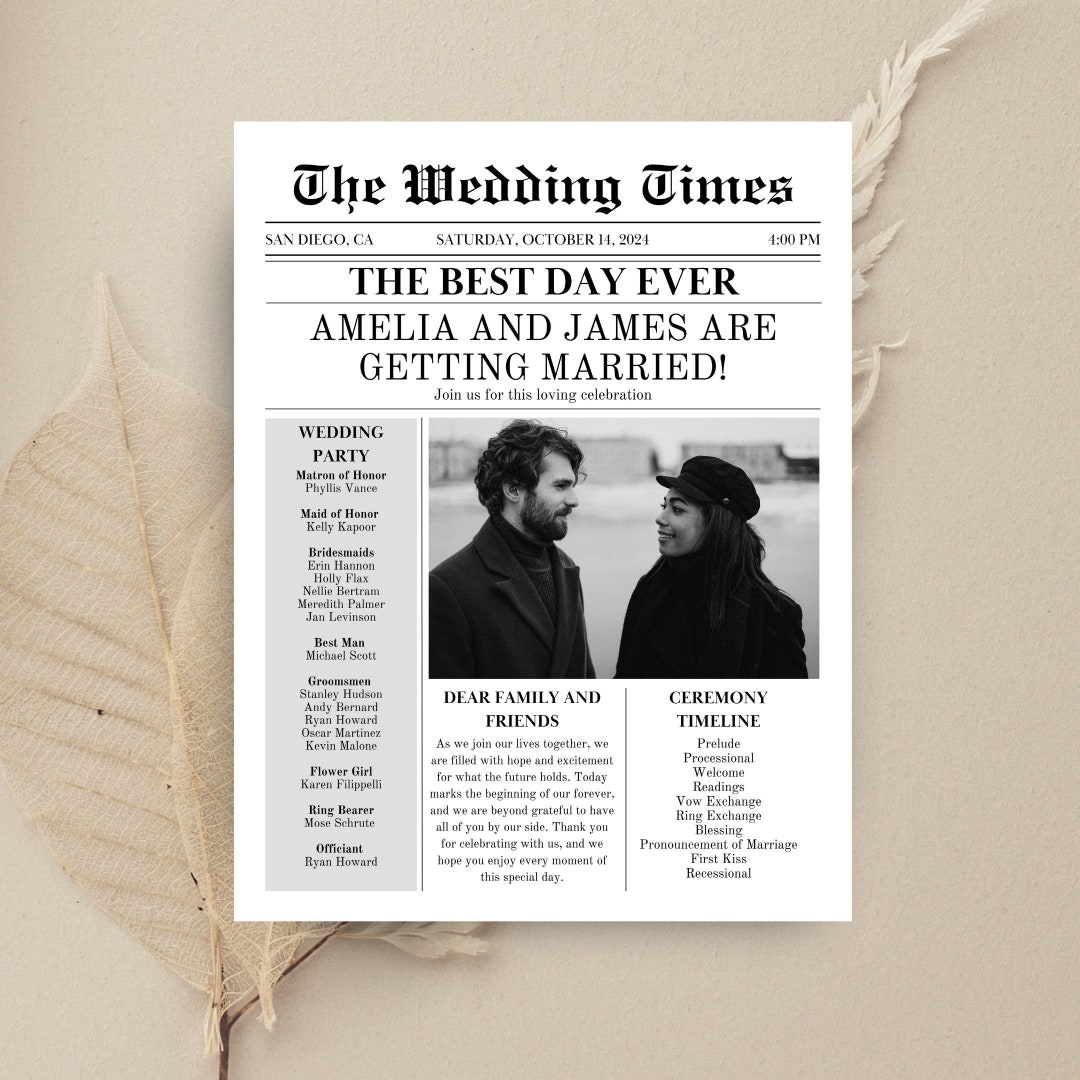 The Wedding Times

SAN DIEGO, CA SATURDAY, OCTOBER 14, 2024 4:00 PM

THE BEST DAY EVER

AMELIA AND JAMES ARE GETTING MARRIED!

Join us for this loving celebration

WEDDING PARTY

Matron of Honor
Phyllis Vance

Maid of Honor
Kelly Kapoor

Bridesmaids
Erin Hannon
Holly Flax
Nellie Bertram
Meredith Palmer
Jan Levinson

Best Man
Michael Scott

Groomsmen
Stanley Hudson
Andy Bernard
Ryan Howard
Oscar Martinez
Kevin Malone

Flower Girl
Karen Filippelli

Ring Bearer
Mose Schrute

Officiant
Ryan Howard

DEAR FAMILY AND FRIENDS

As we join our lives together, we are filled with hope and excitement for what the future holds. Today marks the beginning of our forever, and we are beyond grateful to have all of you by our side. Thank you for celebrating with us, and we hope you enjoy every moment of this special day.

CEREMONY TIMELINE

Prelude
Processional
Welcome
Readings
Vow Exchange
Ring Exchange
Blessing
Pronouncement of Marriage
First Kiss
Recessional