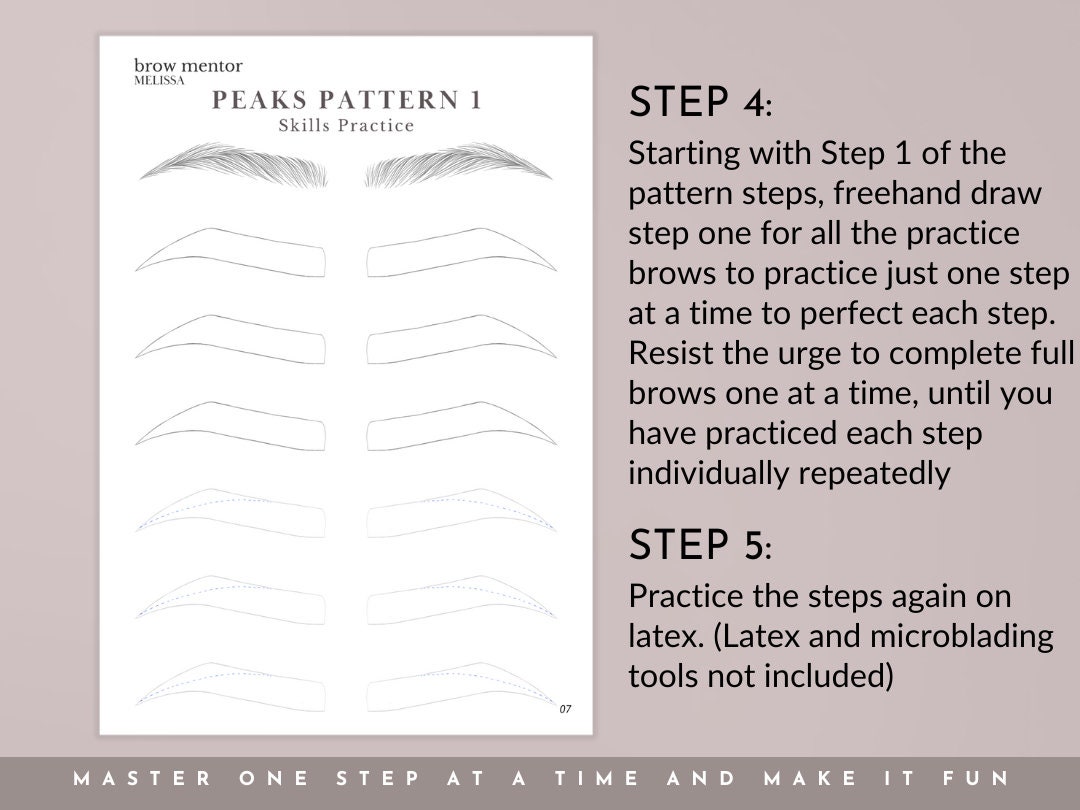 brow mentor
MELISSA
PEAKS PATTERN 1
Skills Practice

07

STEP 4:
Starting with Step 1 of the pattern steps, freehand draw step one for all the practice brows to practice just one step at a time to perfect each step. Resist the urge to complete full brows one at a time, until you have practiced each step individually repeatedly

STEP 5:
Practice the steps again on latex. (Latex and microblading tools not included)

MASTER ONE STEP AT A TIME AND MAKE IT FUN