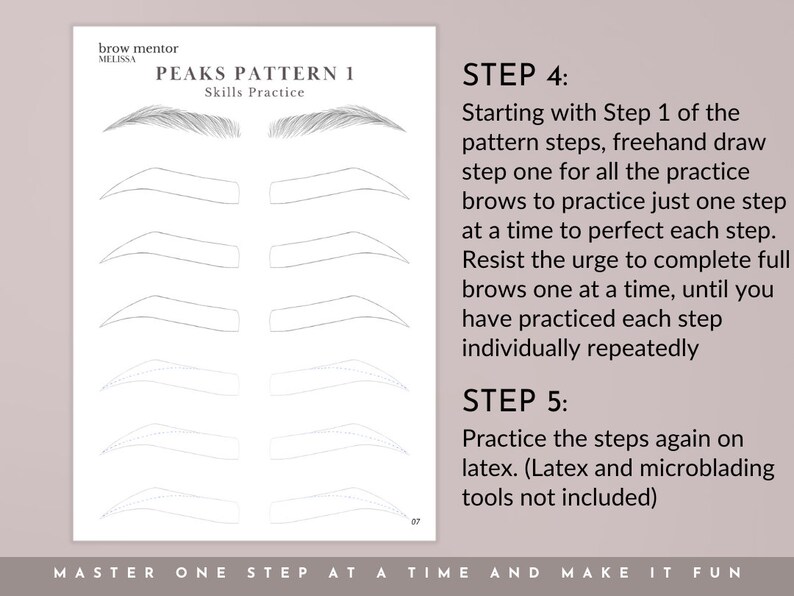 brow mentor
MELISSA

PEAKS PATTERN 1
Skills Practice

07

STEP 4:
Starting with Step 1 of the pattern steps, freehand draw step one for all the practice brows to practice just one step at a time to perfect each step. Resist the urge to complete full brows one at a time, until you have practiced each step individually repeatedly

STEP 5:
Practice the steps again on latex. (Latex and microblading tools not included)

MASTER ONE STEP AT A TIME AND MAKE IT FUN