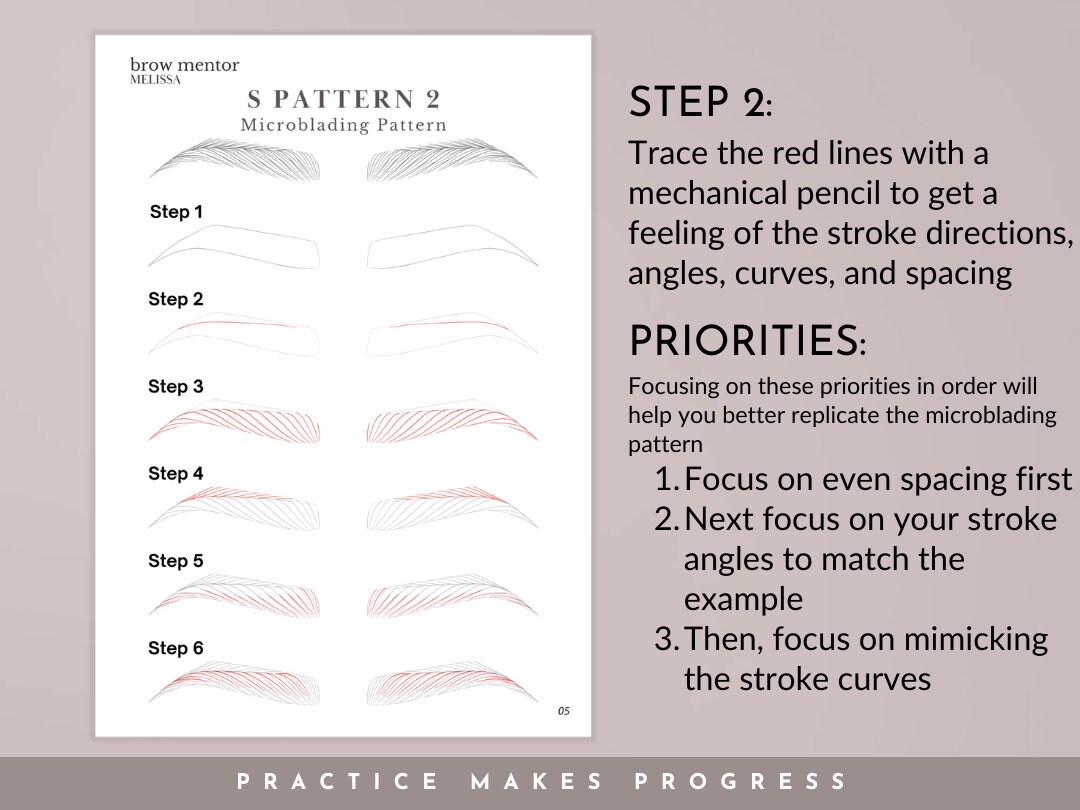 brow mentor
MELISSA

S PATTERN 2
Microblading Pattern

Step 1

Step 2

Step 3

Step 4

Step 5

Step 6

05

STEP 2:
Trace the red lines with a mechanical pencil to get a feeling of the stroke directions, angles, curves, and spacing

PRIORITIES:
Focusing on these priorities in order will help you better replicate the microblading pattern

1. Focus on even spacing first
2. Next focus on your stroke angles to match the example
3. Then, focus on mimicking the stroke curves

PRACTICE MAKES PROGRESS