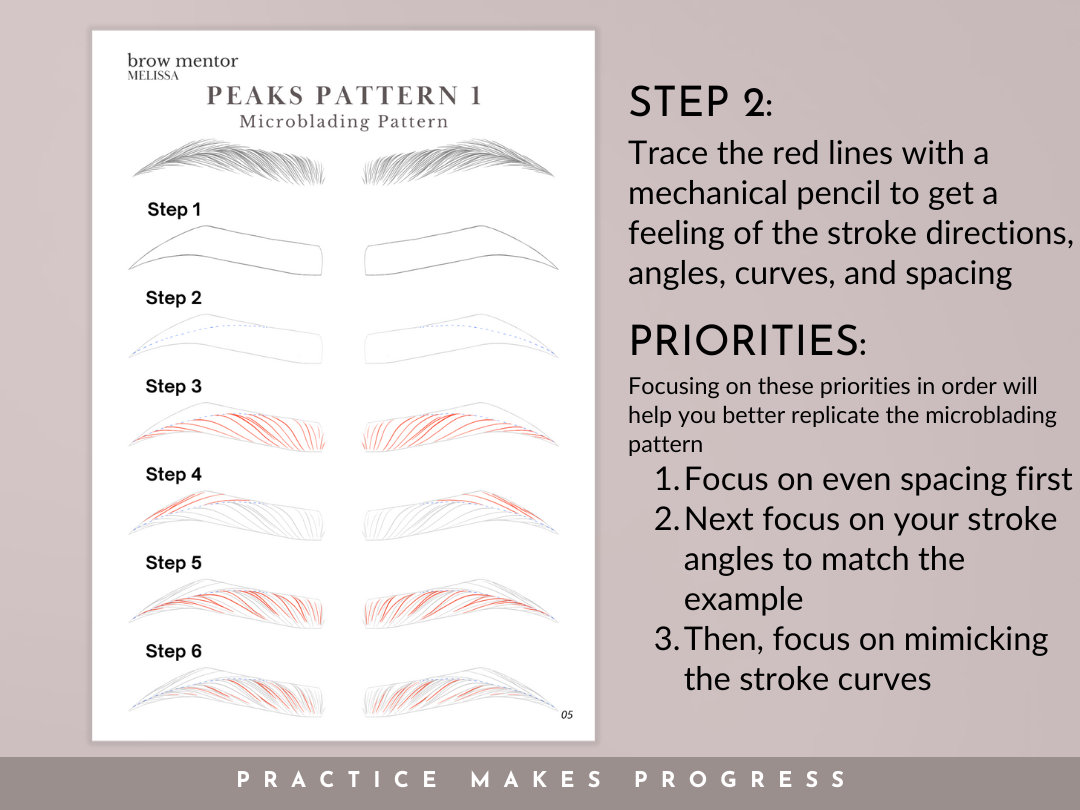 brow mentor
MELISSA
PEAKS PATTERN 1
Microblading Pattern

Step 1

Step 2

Step 3

Step 4

Step 5

Step 6

05

STEP 2:
Trace the red lines with a mechanical pencil to get a feeling of the stroke directions, angles, curves, and spacing

PRIORITIES:
Focusing on these priorities in order will help you better replicate the microblading pattern
1. Focus on even spacing first
2. Next focus on your stroke angles to match the example
3. Then, focus on mimicking the stroke curves

PRACTICE MAKES PROGRESS