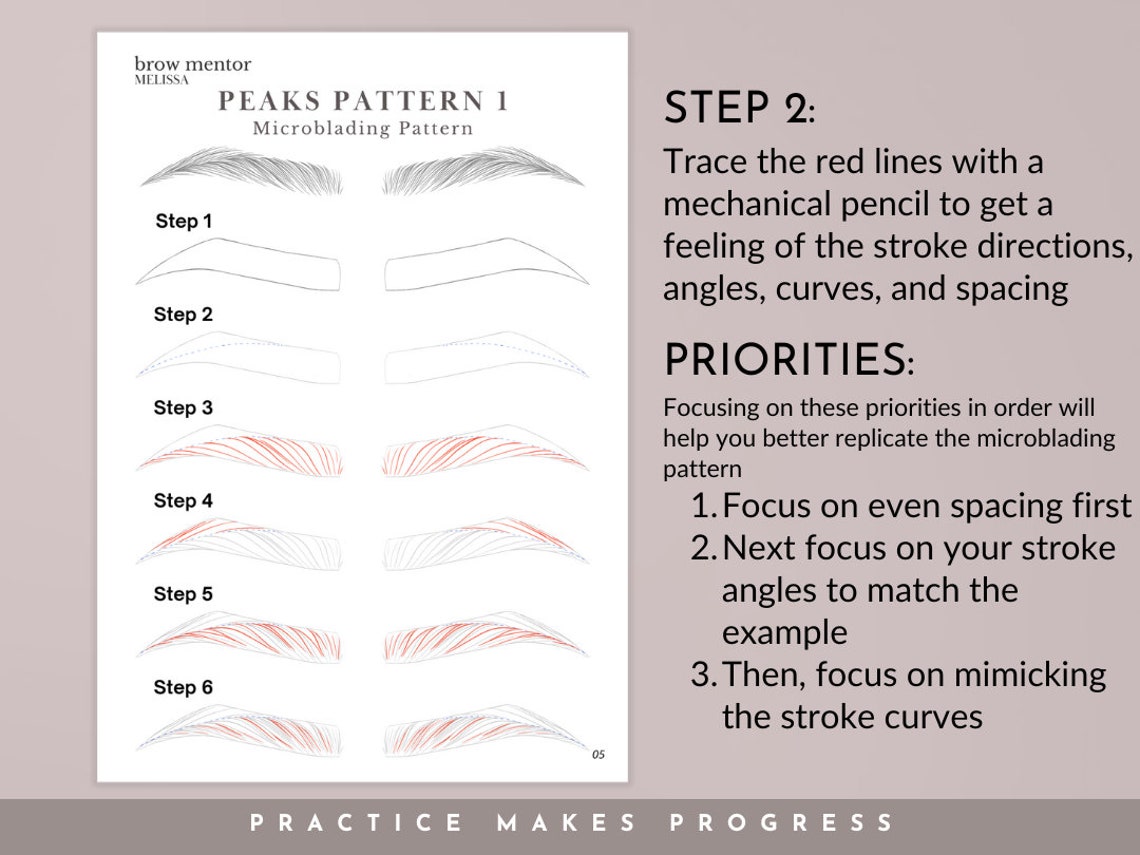 brow mentor
MELISSA

PEAKS PATTERN 1
Microblading Pattern

Step 1

Step 2

Step 3

Step 4

Step 5

Step 6

05

STEP 2:
Trace the red lines with a mechanical pencil to get a feeling of the stroke directions, angles, curves, and spacing

PRIORITIES:
Focusing on these priorities in order will help you better replicate the microblading pattern

1. Focus on even spacing first
2. Next focus on your stroke angles to match the example
3. Then, focus on mimicking the stroke curves

PRACTICE MAKES PROGRESS