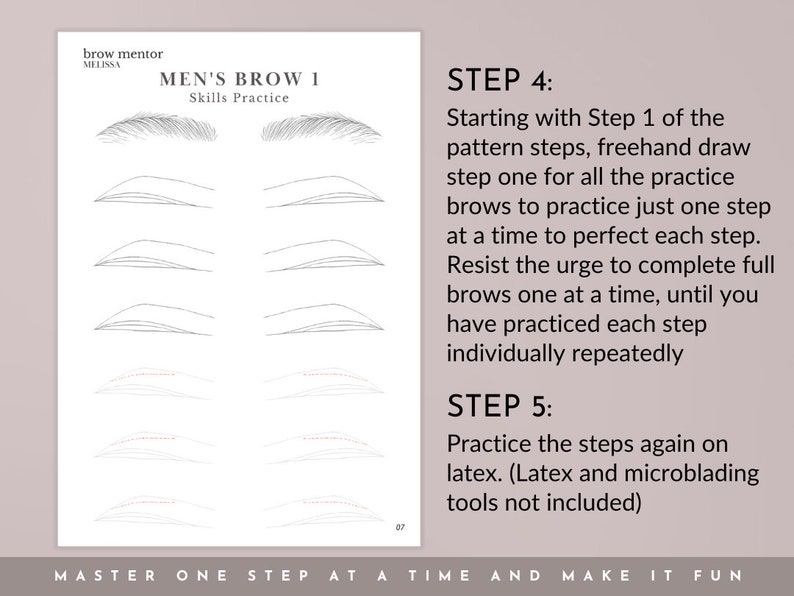 brow mentor
MELISSA

MEN'S BROW 1

Skills Practice

07

STEP 4:

Starting with Step 1 of the pattern steps, freehand draw step one for all the practice brows to practice just one step at a time to perfect each step. Resist the urge to complete full brows one at a time, until you have practiced each step individually repeatedly

STEP 5:

Practice the steps again on latex. (Latex and microblading tools not included)

MASTER ONE STEP AT A TIME AND MAKE IT FUN