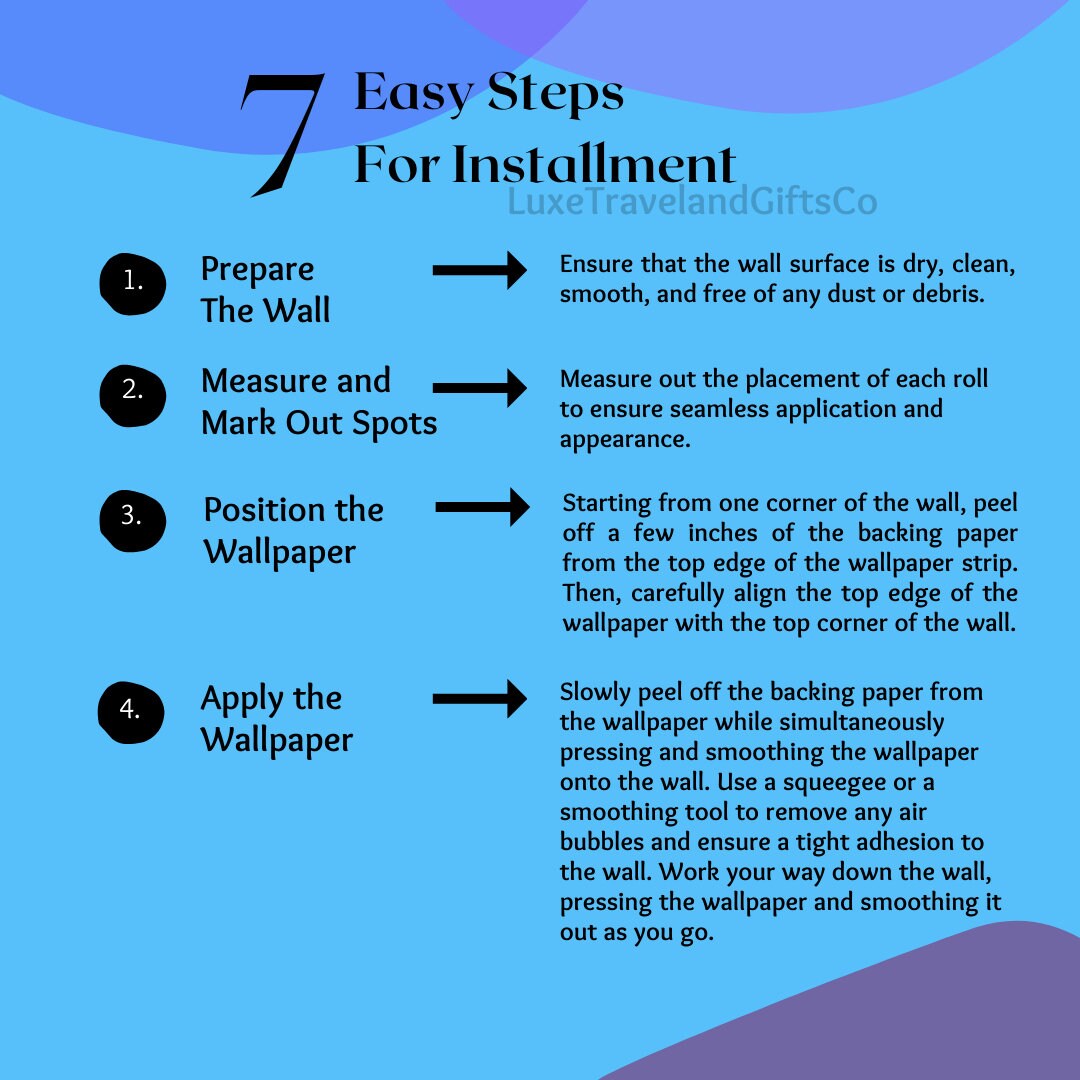 7 Easy Steps For Installment

LuxeTravelandGiftsCo

1. Prepare The Wall

Ensure that the wall surface is dry, clean, smooth, and free of any dust or debris.

2. Measure and Mark Out Spots

Measure out the placement of each roll to ensure seamless application and appearance.

3. Position the Wallpaper

Starting from one corner of the wall, peel off a few inches of the backing paper from the top edge of the wallpaper strip. Then, carefully align the top edge of the wallpaper with the top corner of the wall.

4. Apply the Wallpaper

Slowly peel off the backing paper from the wallpaper while simultaneously pressing and smoothing the wallpaper onto the wall. Use a squeegee or a smoothing tool to remove any air bubbles and ensure a tight adhesion to the wall. Work your way down the wall, pressing the wallpaper and smoothing it out as you go.